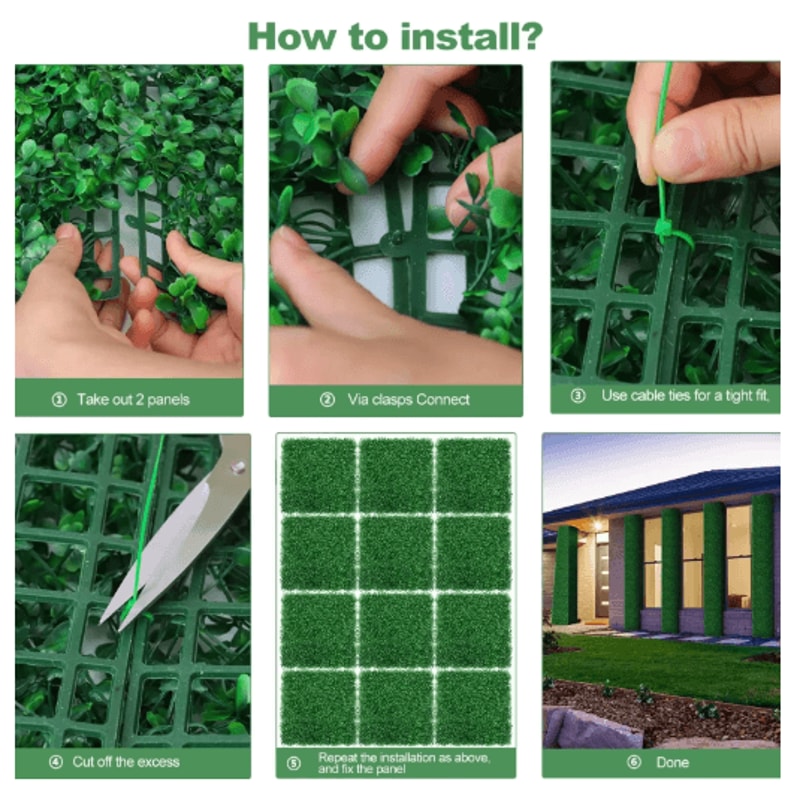 How to install?

① Take out 2 panels

② Via clasps Connect

③ Use cable ties for a tight fit.

④ Cut off the excess

⑤ Repeat the installation as above, and fix the panel

⑥ Done