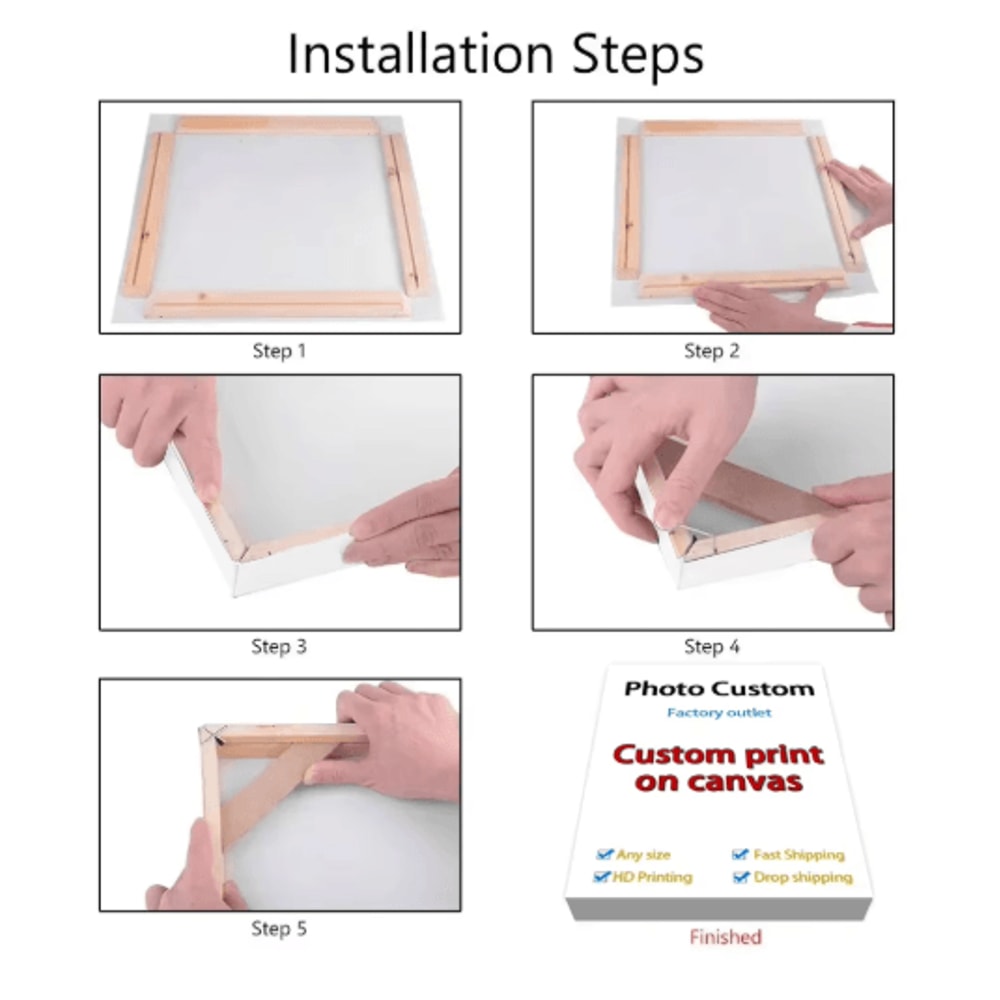 Installation Steps

Step 1

Step 2

Step 3

Step 4

Step 5

Photo Custom
Factory outlet
Custom print on canvas
Any size
Fast Shipping
HD Printing
Drop shipping

Finished