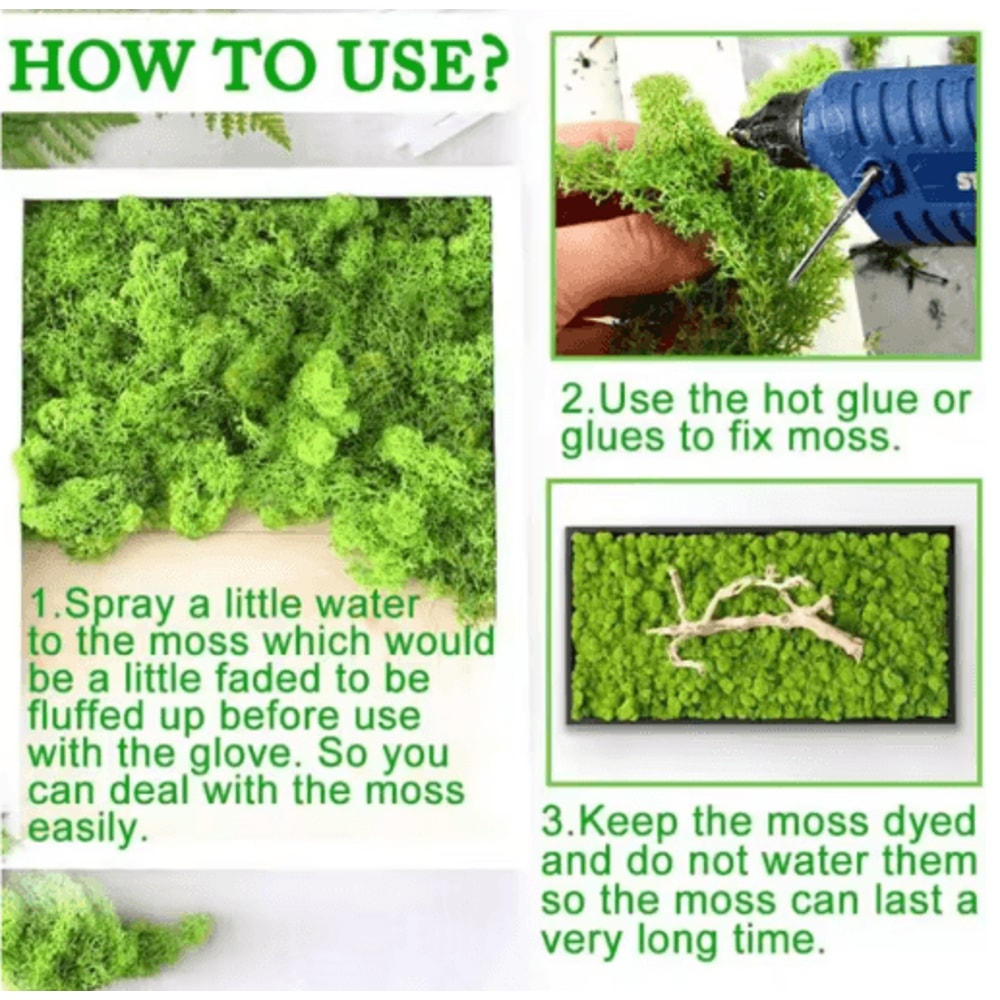 HOW TO USE?

1.Spray a little water to the moss which would be a little faded to be fluffed up before use with the glove. So you can deal with the moss easily.

2.Use the hot glue or glues to fix moss.

3.Keep the moss dyed and do not water them so the moss can last a very long time.