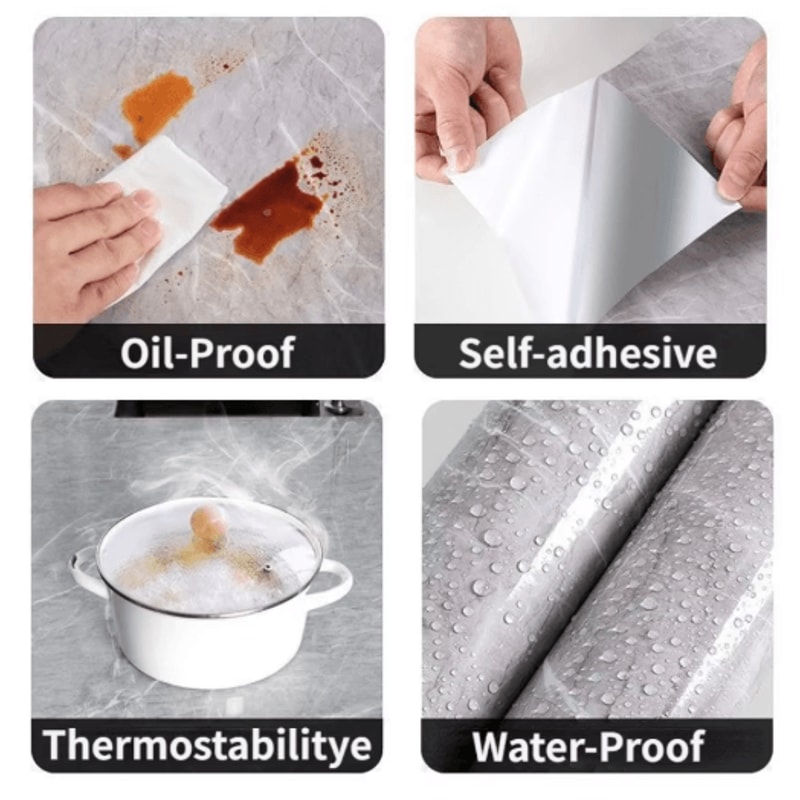 Oil-Proof

Self-adhesive

Thermostabilitye

Water-Proof