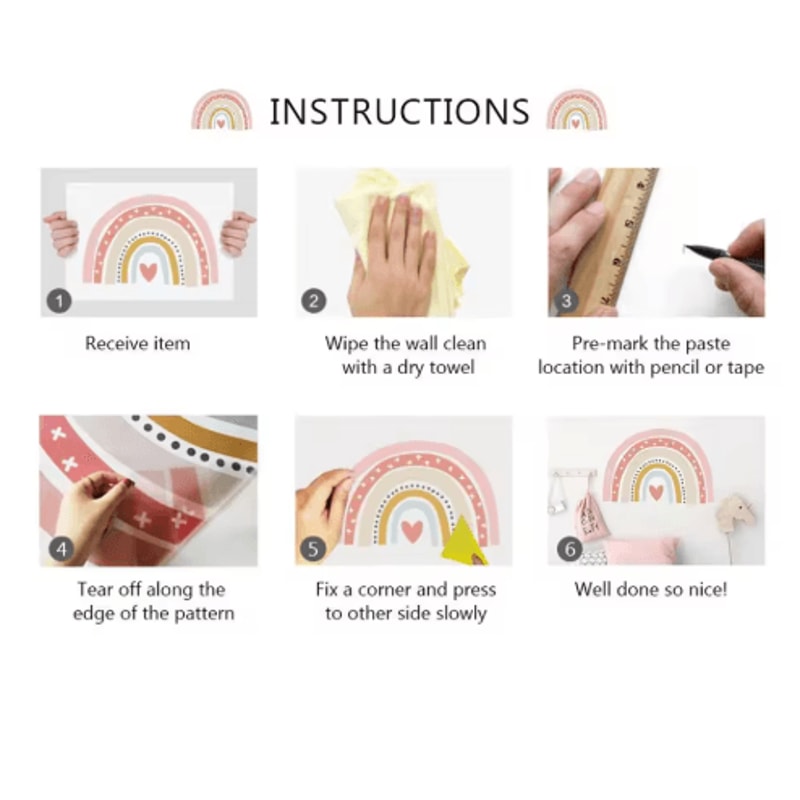 INSTRUCTIONS

1

Receive item

2

Wipe the wall clean with a dry towel

3

Pre-mark the paste location with pencil or tape

4

Tear off along the edge of the pattern

5

Fix a corner and press to other side slowly

6

Well done so nice!