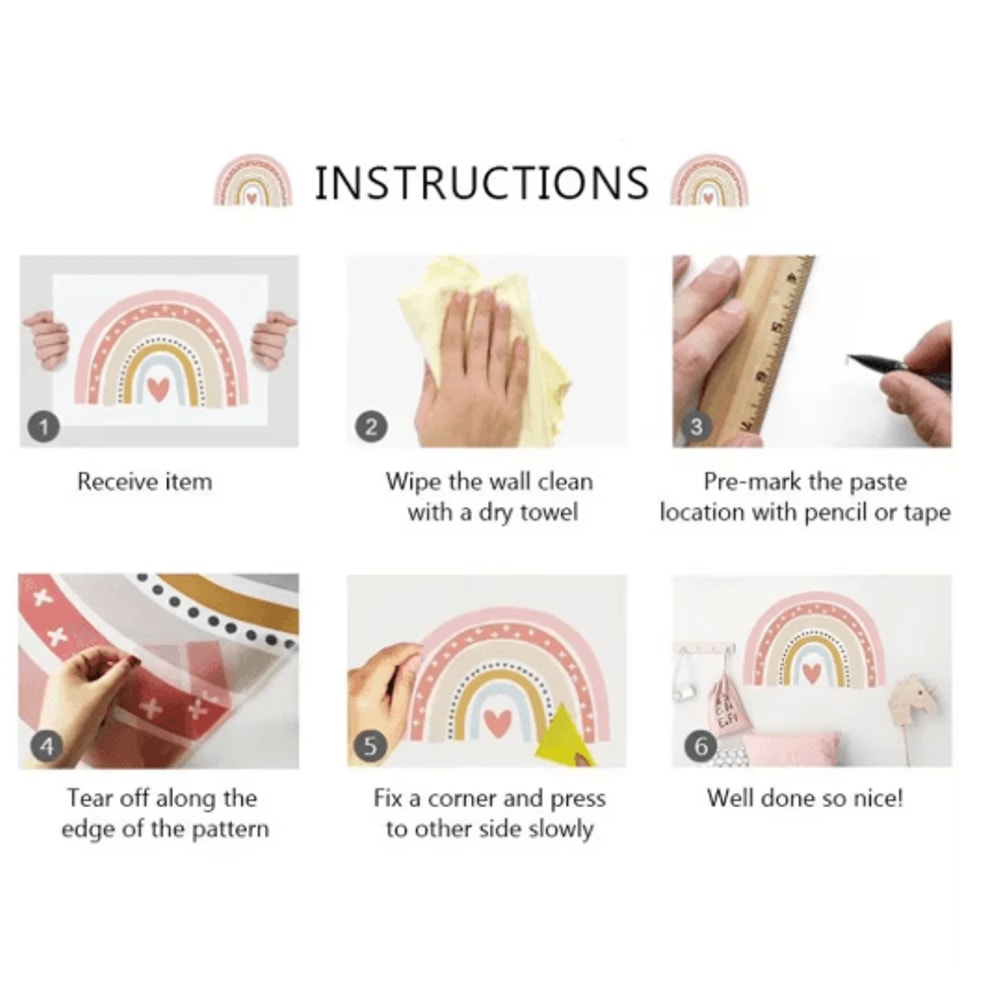 INSTRUCTIONS

1

Receive item

2

Wipe the wall clean with a dry towel

3

Pre-mark the paste location with pencil or tape

4

Tear off along the edge of the pattern

5

Fix a corner and press to other side slowly

6

Well done so nice!