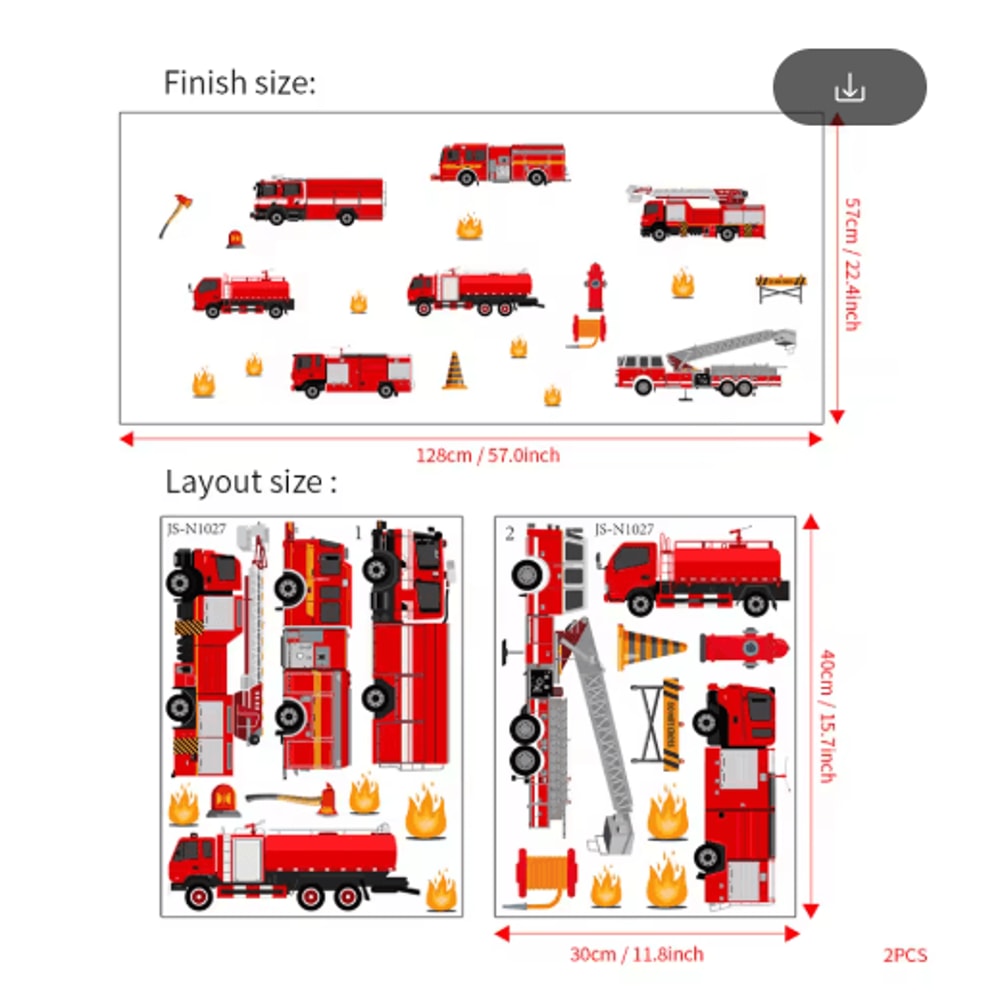 Finish size:

57cm / 22.4inch

128cm / 57.0inch

Layout size :

JS-N1027

1

2

JS-N1027

40cm / 15.7inch

30cm / 11.8inch

2PCS