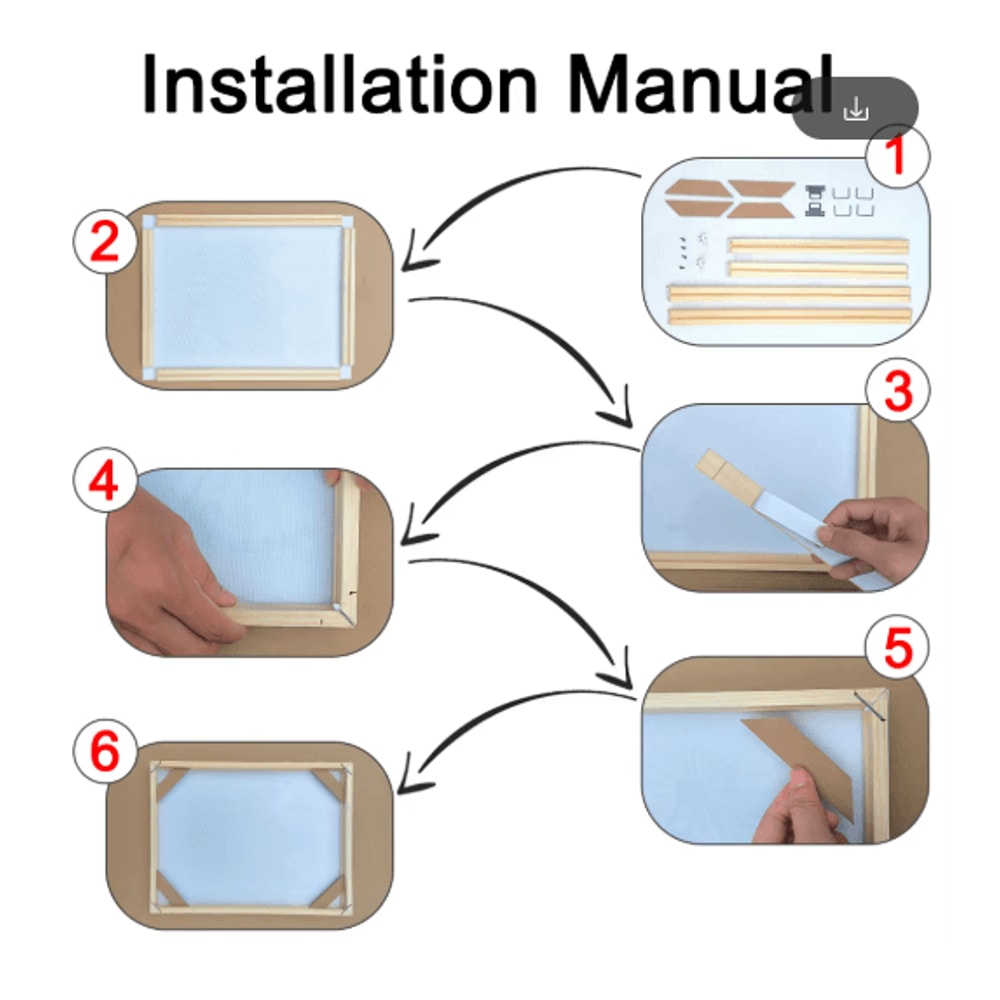 Installation Manual

1

2

3

4

5

6