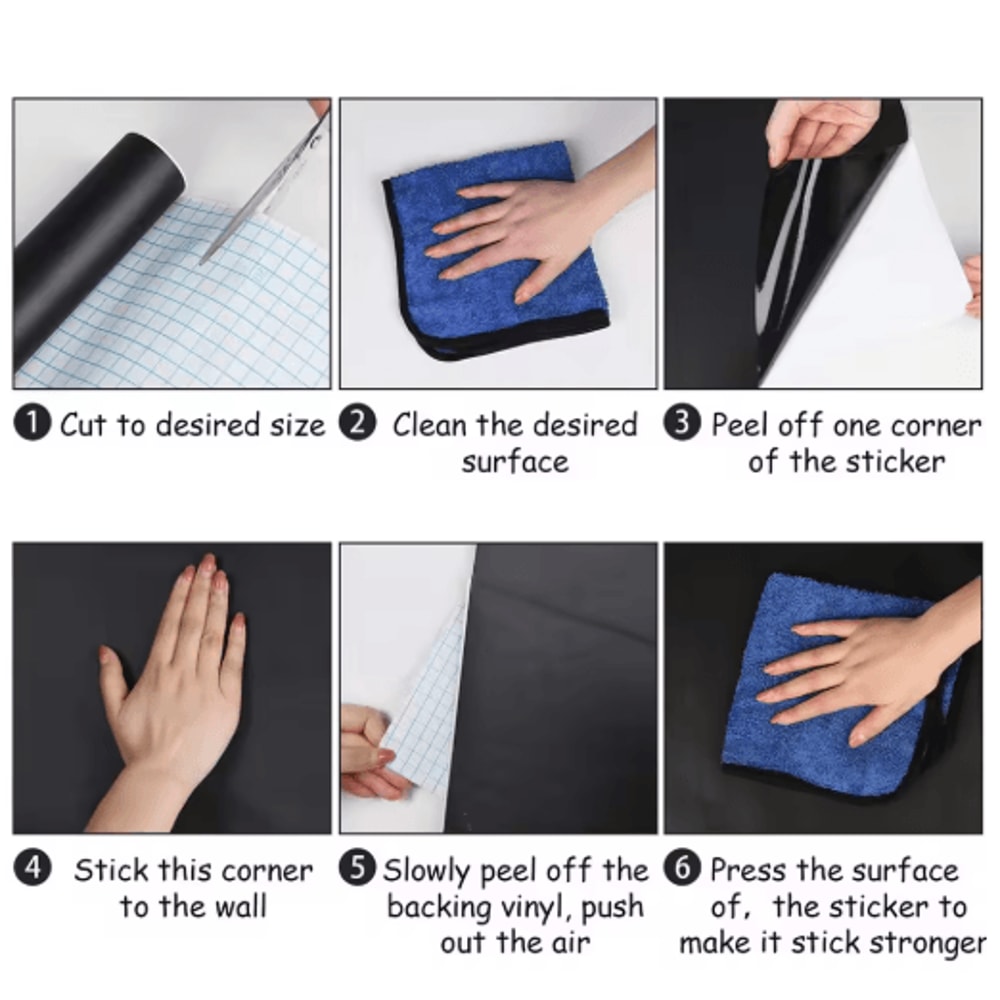 ❶ Cut to desired size

❷ Clean the desired surface

❸ Peel off one corner of the sticker

❹ Stick this corner to the wall

❺ Slowly peel off the backing vinyl, push out the air

❻ Press the surface of, the sticker to make it stick stronger