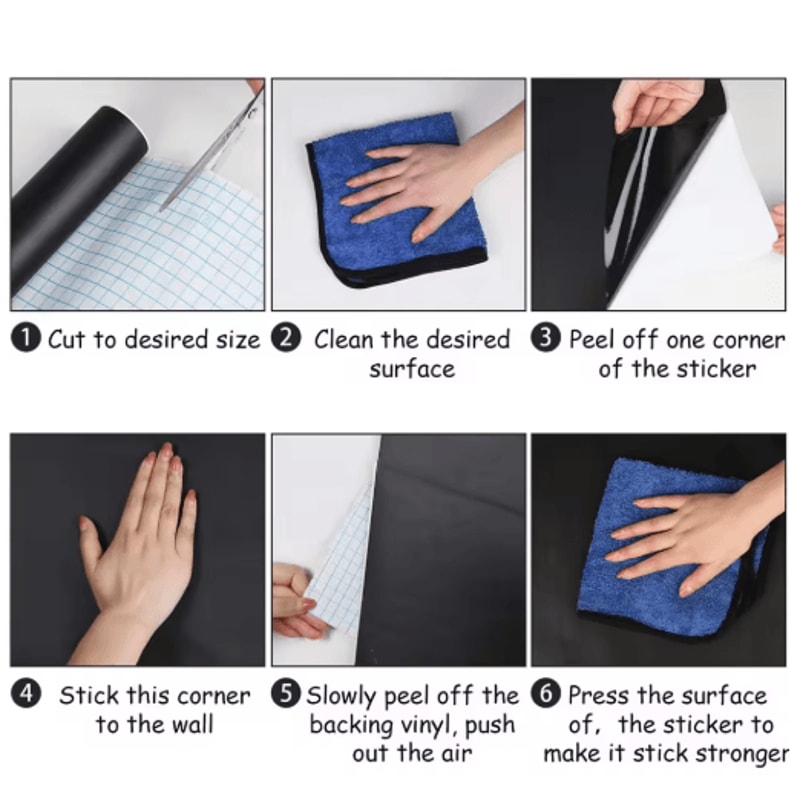 ❶ Cut to desired size

❷ Clean the desired surface

❸ Peel off one corner of the sticker

❹ Stick this corner to the wall

❺ Slowly peel off the backing vinyl, push out the air

❻ Press the surface of, the sticker to make it stick stronger