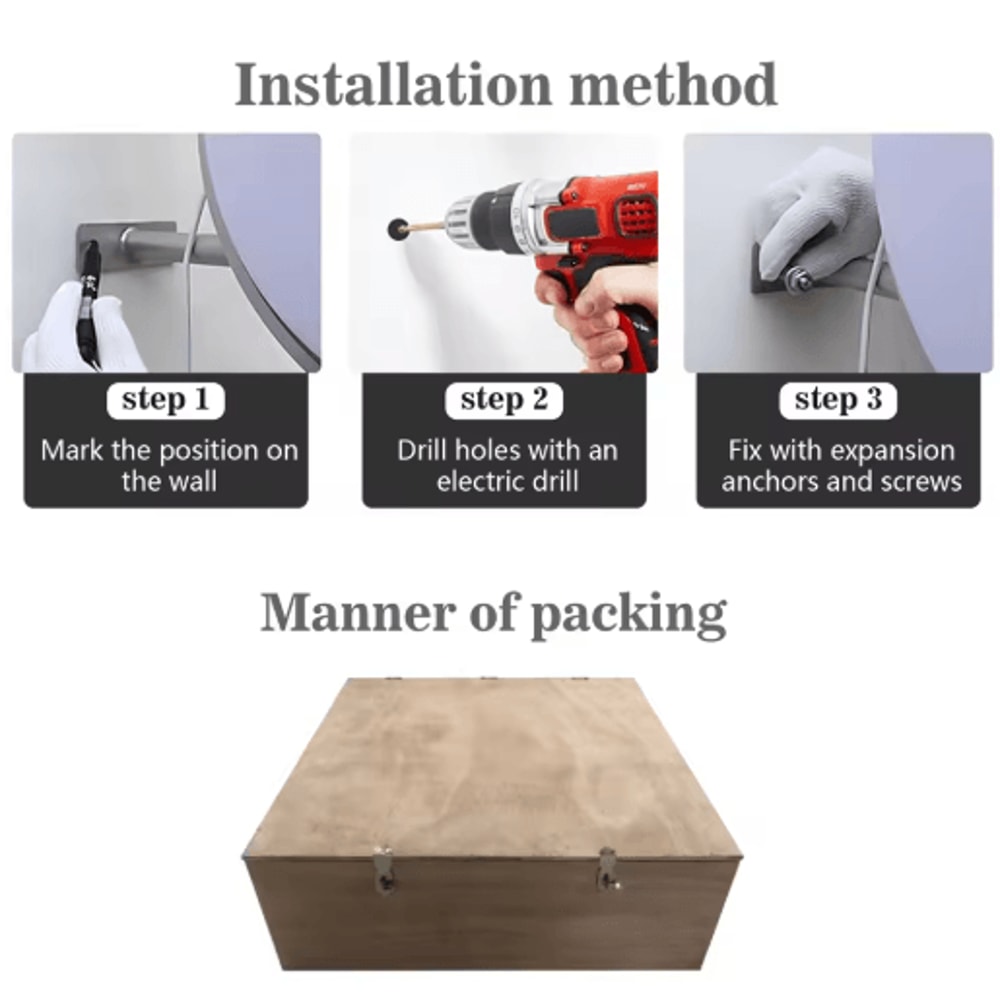 Installation method

step 1
Mark the position on the wall

step 2
Drill holes with an electric drill

step 3
Fix with expansion anchors and screws

Manner of packing