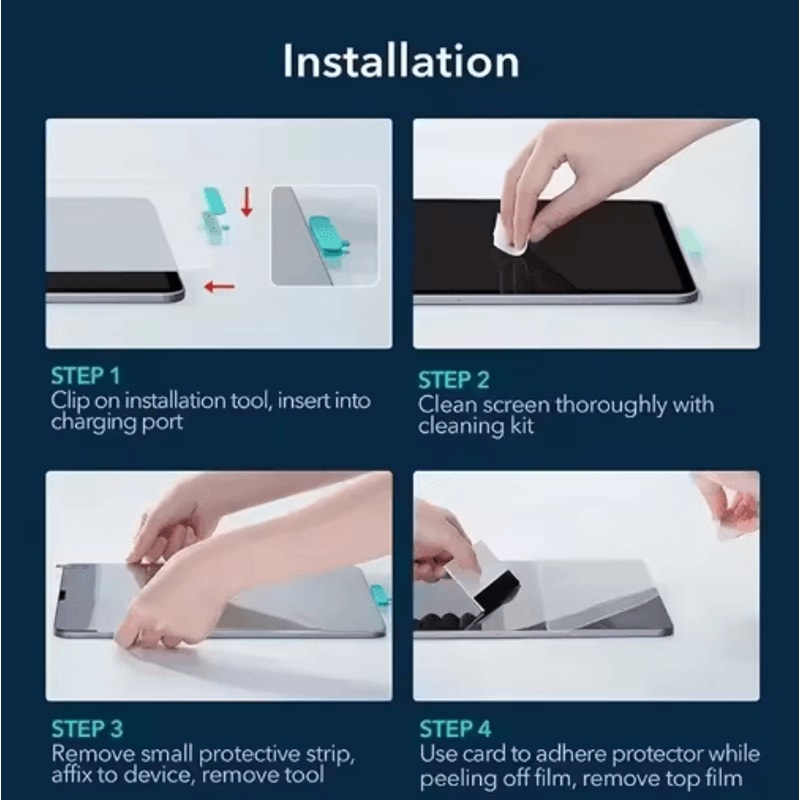 Installation

STEP 1
Clip on installation tool, insert into charging port

STEP 2
Clean screen thoroughly with cleaning kit

STEP 3
Remove small protective strip, affix to device, remove tool

STEP 4
Use card to adhere protector while peeling off film, remove top film