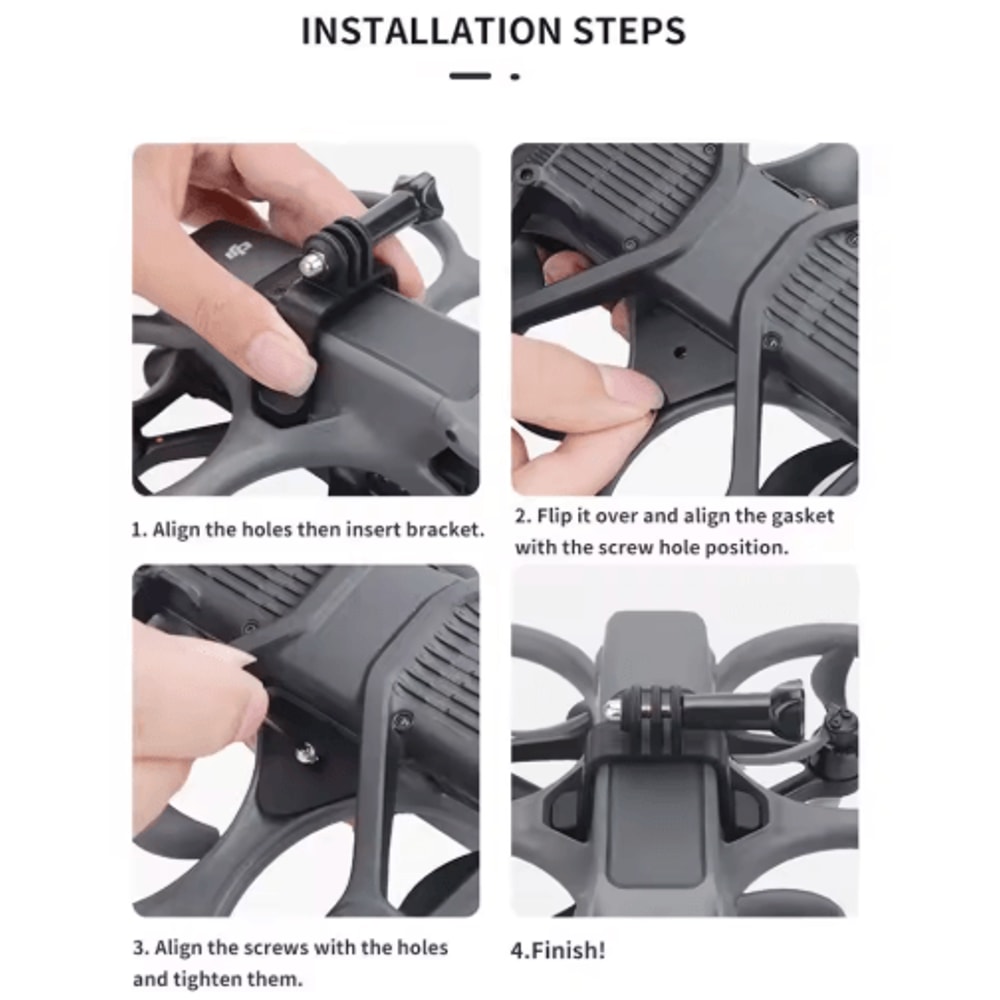 INSTALLATION STEPS

dji

1. Align the holes then insert bracket.

2. Flip it over and align the gasket with the screw hole position.

3. Align the screws with the holes and tighten them.

4.Finish!