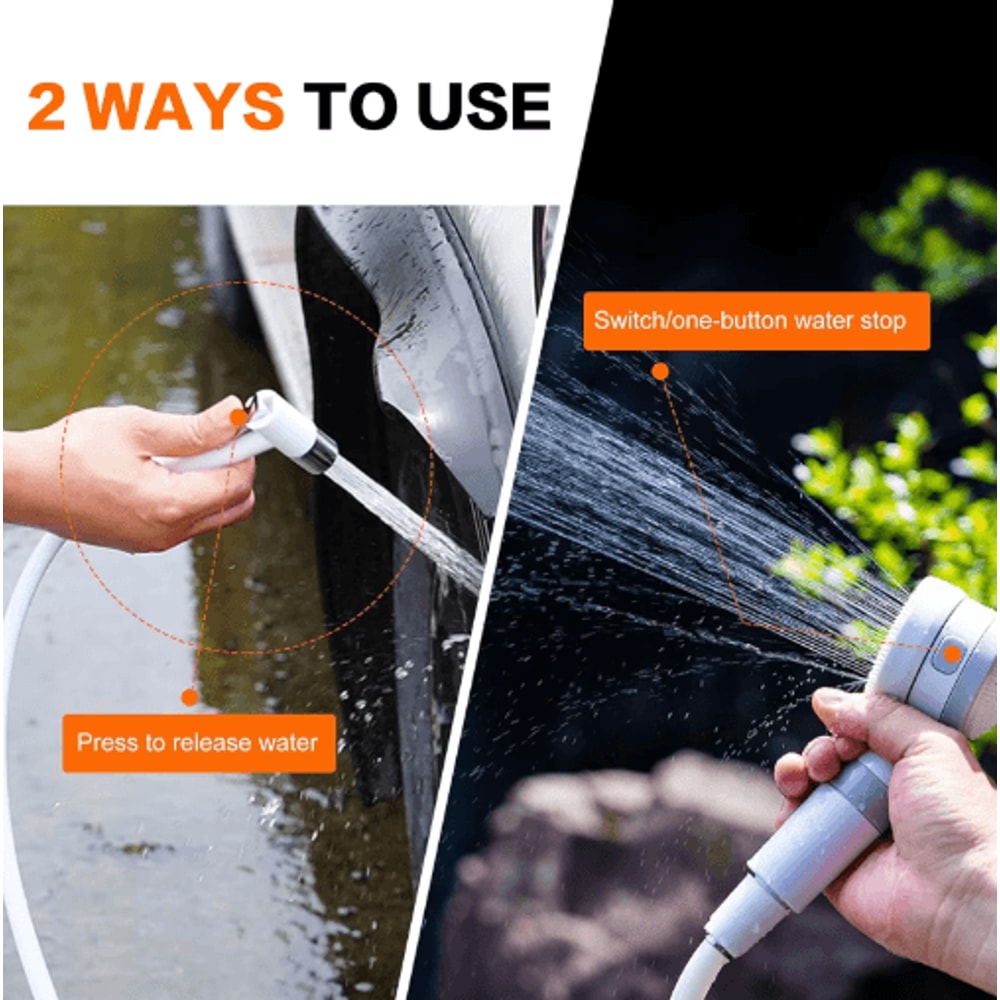 2 WAYS TO USE

Switch/one-button water stop

Press to release water