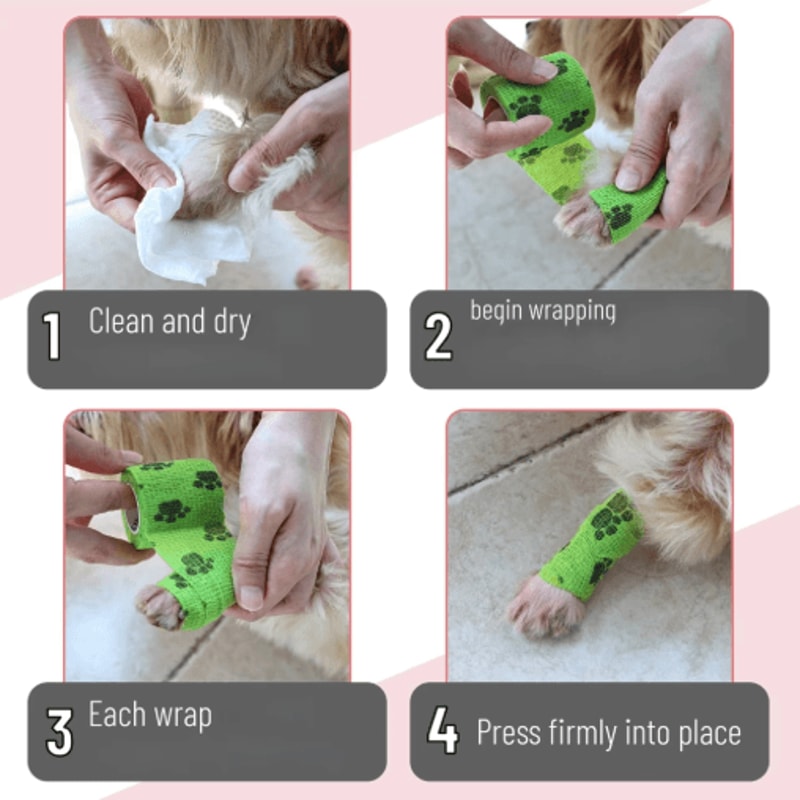 1 Clean and dry

2 begin wrapping

3 Each wrap

4 Press firmly into place