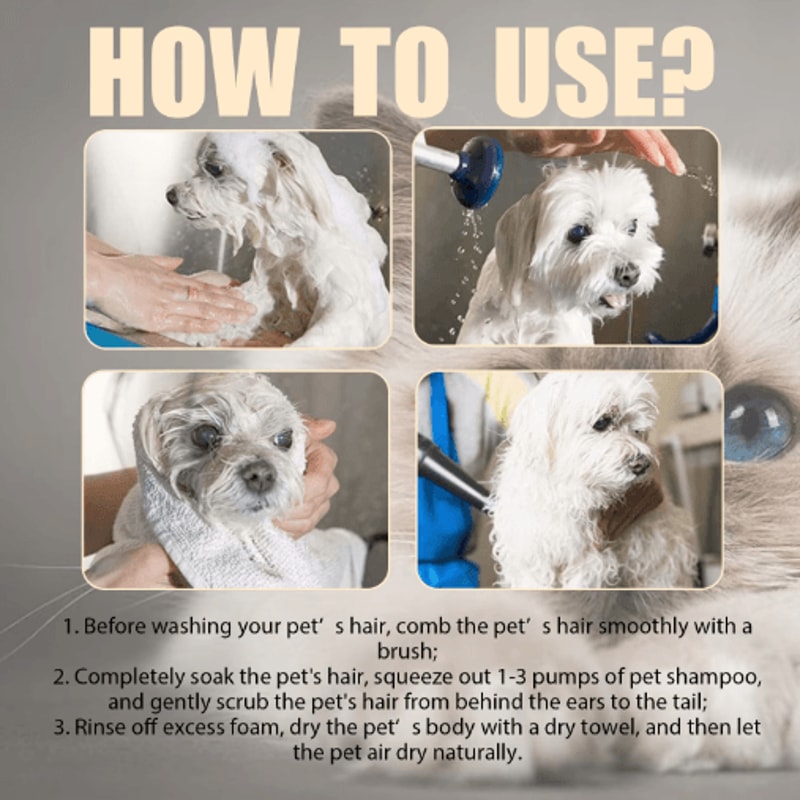 HOW TO USE?

1. Before washing your pet’ s hair, comb the pet’ s hair smoothly with a brush;
2. Completely soak the pet's hair, squeeze out 1-3 pumps of pet shampoo, and gently scrub the pet's hair from behind the ears to the tail;
3. Rinse off excess foam, dry the pet’ s body with a dry towel, and then let the pet air dry naturally.