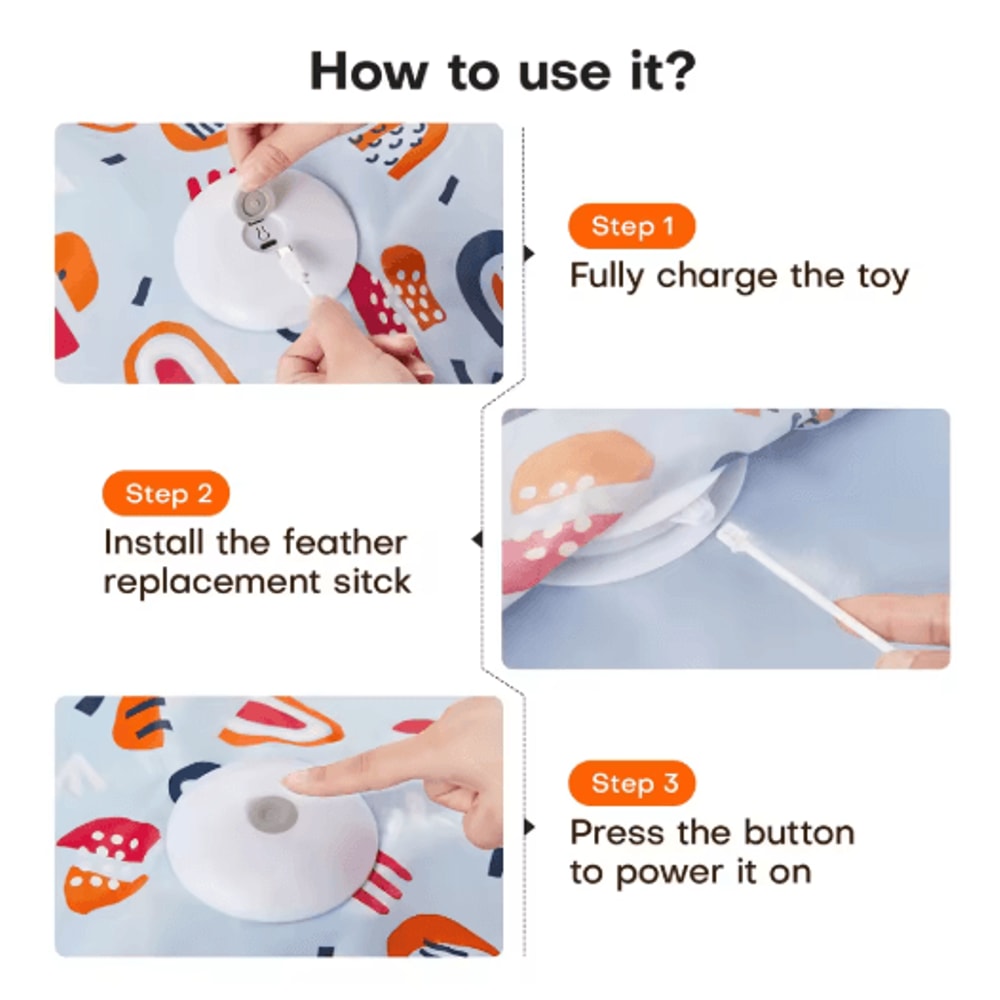 How to use it?

Step 1
Fully charge the toy

Step 2
Install the feather replacement sitck

Step 3
Press the button to power it on