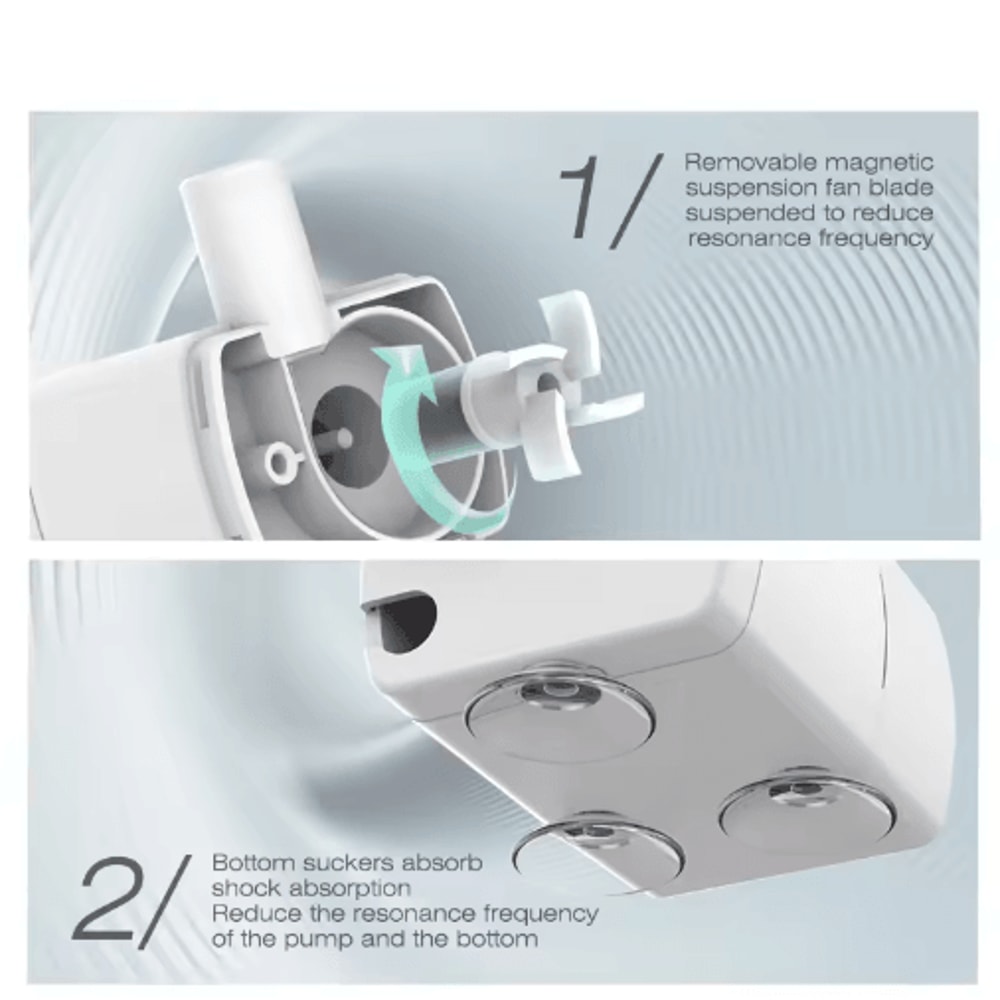 1/ Removable magnetic suspension fan blade suspended to reduce resonance frequency

2/ Bottom suckers absorb shock absorption
Reduce the resonance frequency of the pump and the bottom