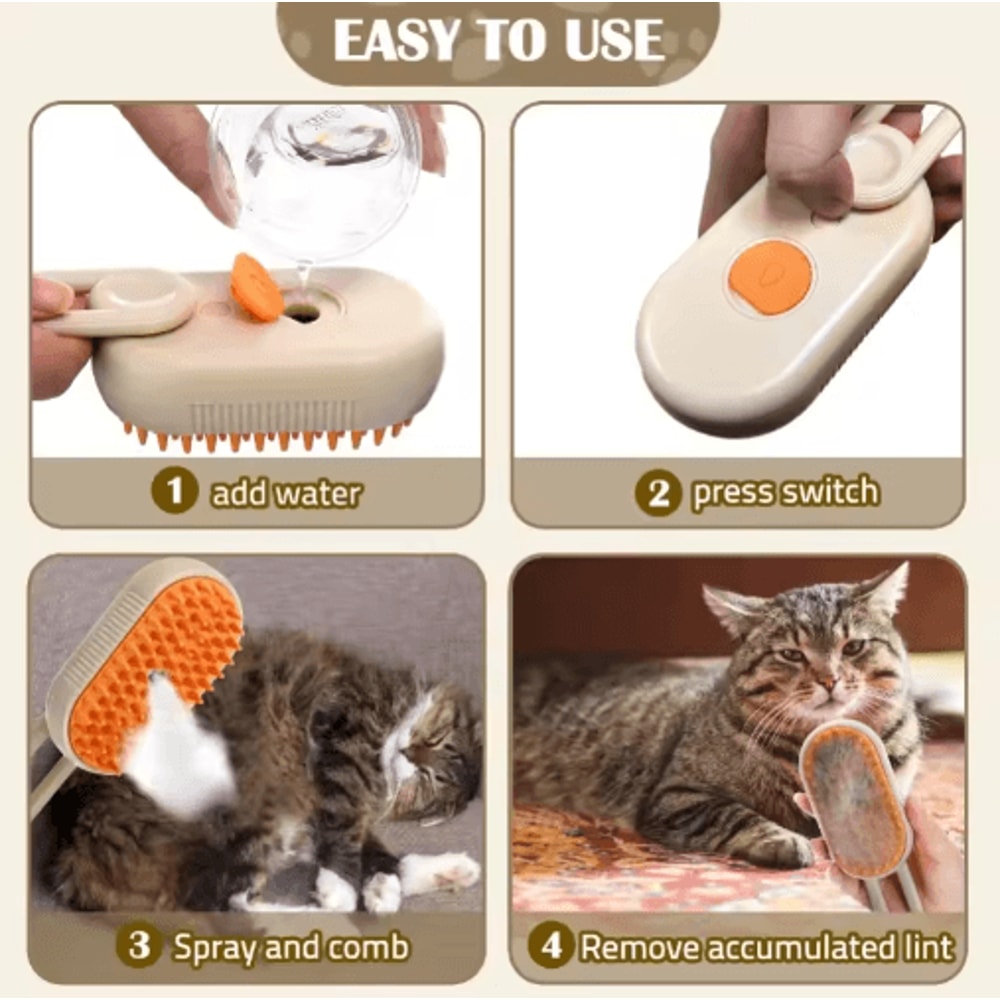 EASY TO USE

1 add water

2 press switch

3 Spray and comb

4 Remove accumulated lint