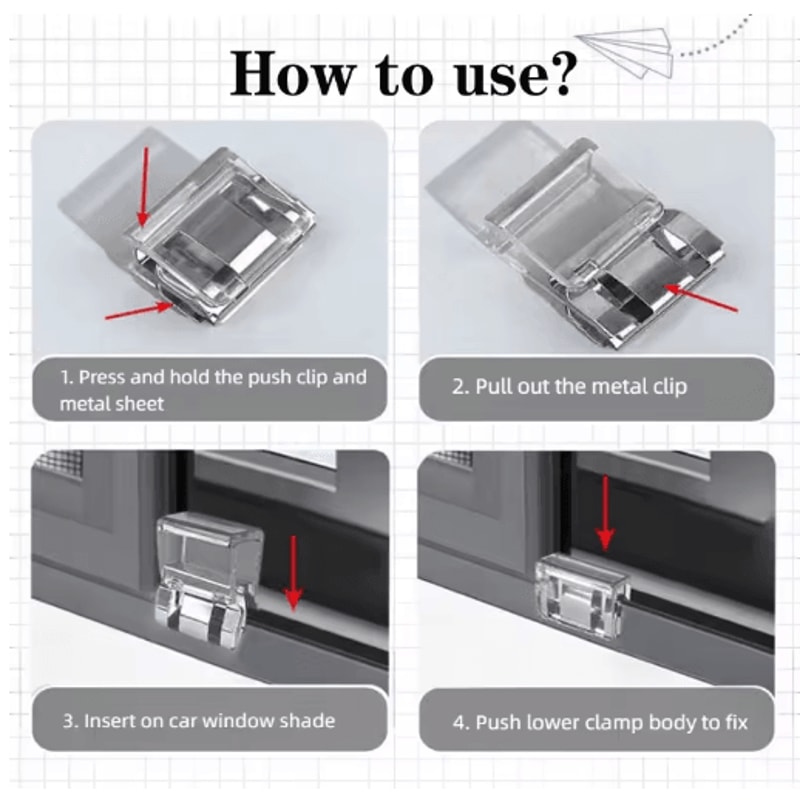 How to use?

1. Press and hold the push clip and metal sheet

2. Pull out the metal clip

3. Insert on car window shade

4. Push lower clamp body to fix