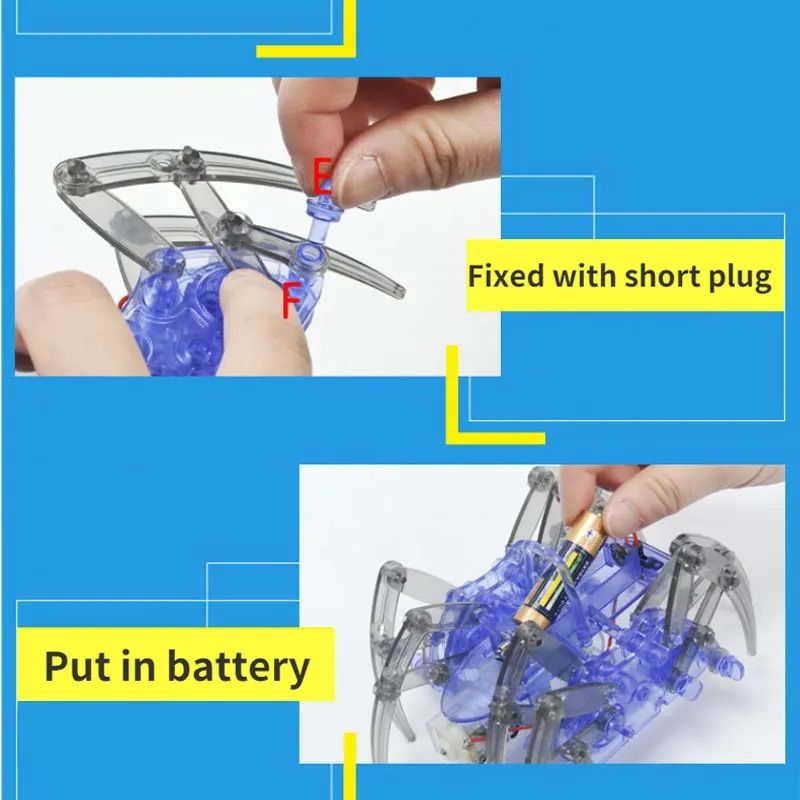 E

F

Fixed with short plug

Put in battery