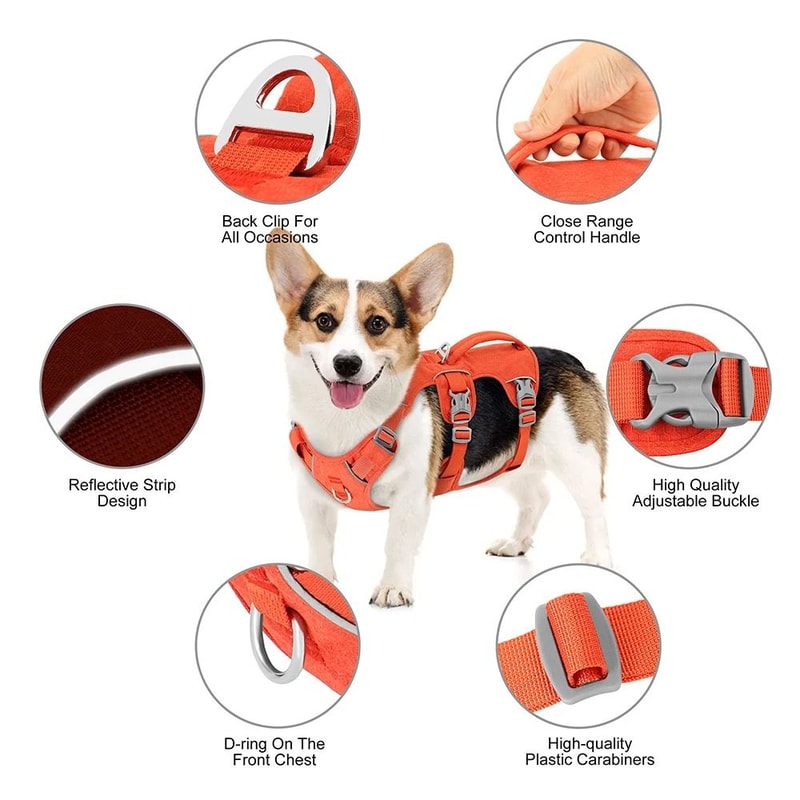 Back Clip For All Occasions

Close Range Control Handle

Reflective Strip Design

High Quality Adjustable Buckle

D-ring On The Front Chest

High-quality Plastic Carabiners