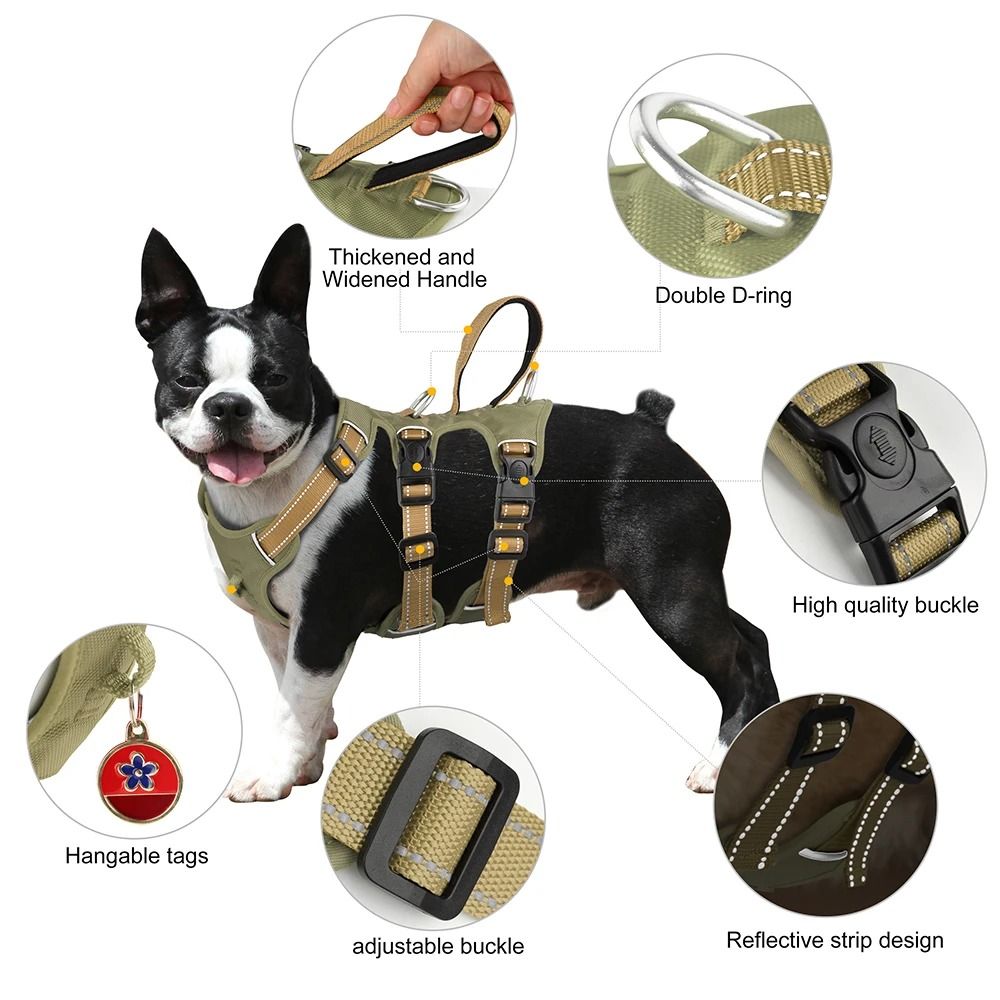 Thickened and Widened Handle

Double D-ring

High quality buckle

Hangable tags

adjustable buckle

Reflective strip design