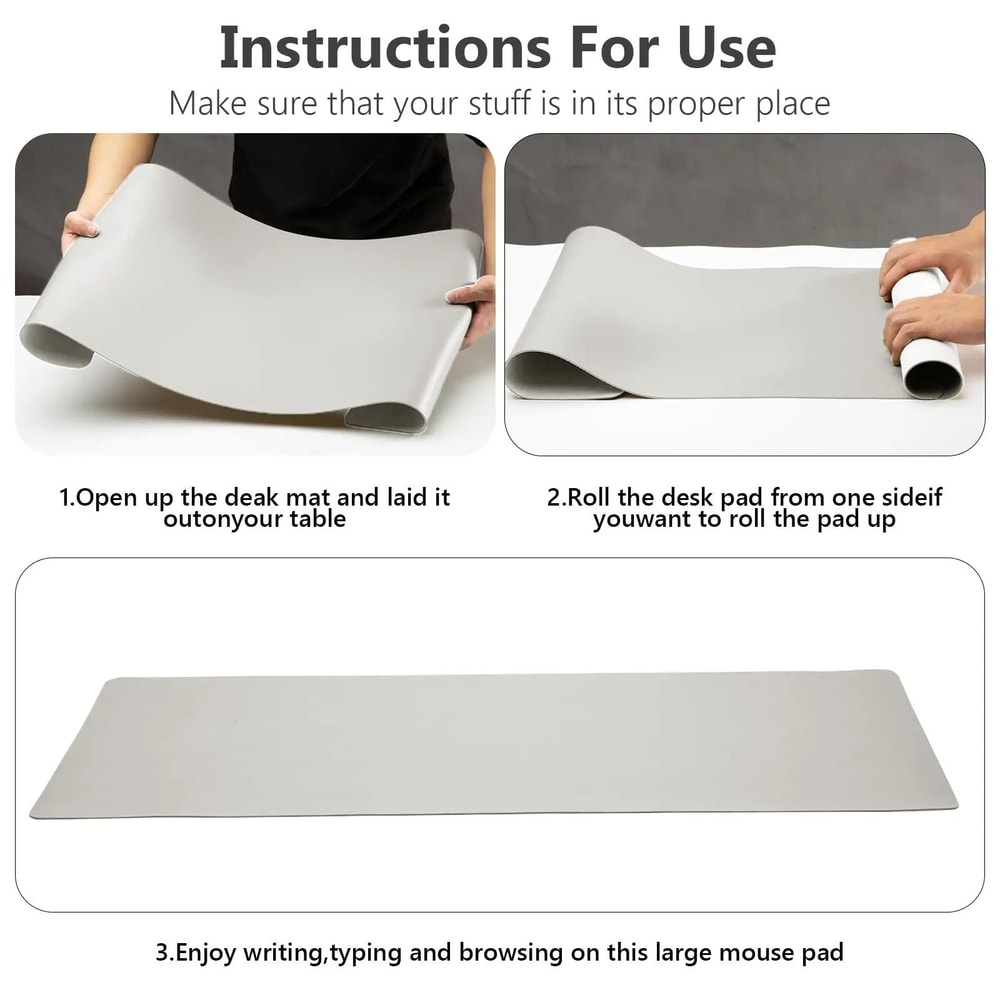 Instructions For Use

Make sure that your stuff is in its proper place

1.Open up the deak mat and laid it outonyour table

2.Roll the desk pad from one sideif youwant to roll the pad up

3.Enjoy writing,typing and browsing on this large mouse pad