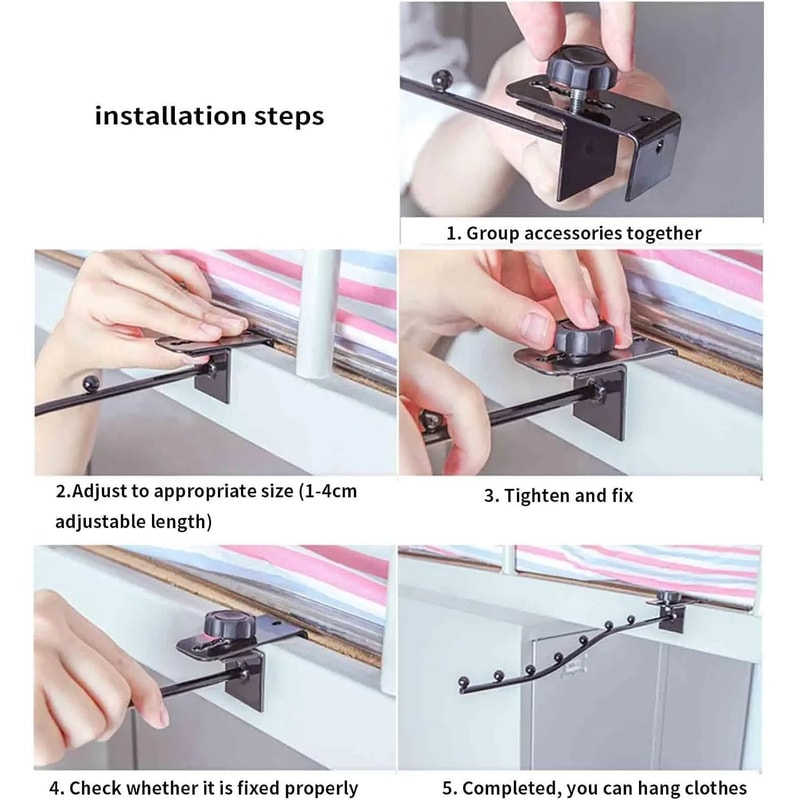 installation steps

1. Group accessories together

2.Adjust to appropriate size (1-4cm adjustable length)

3. Tighten and fix

4. Check whether it is fixed properly

5. Completed, you can hang clothes