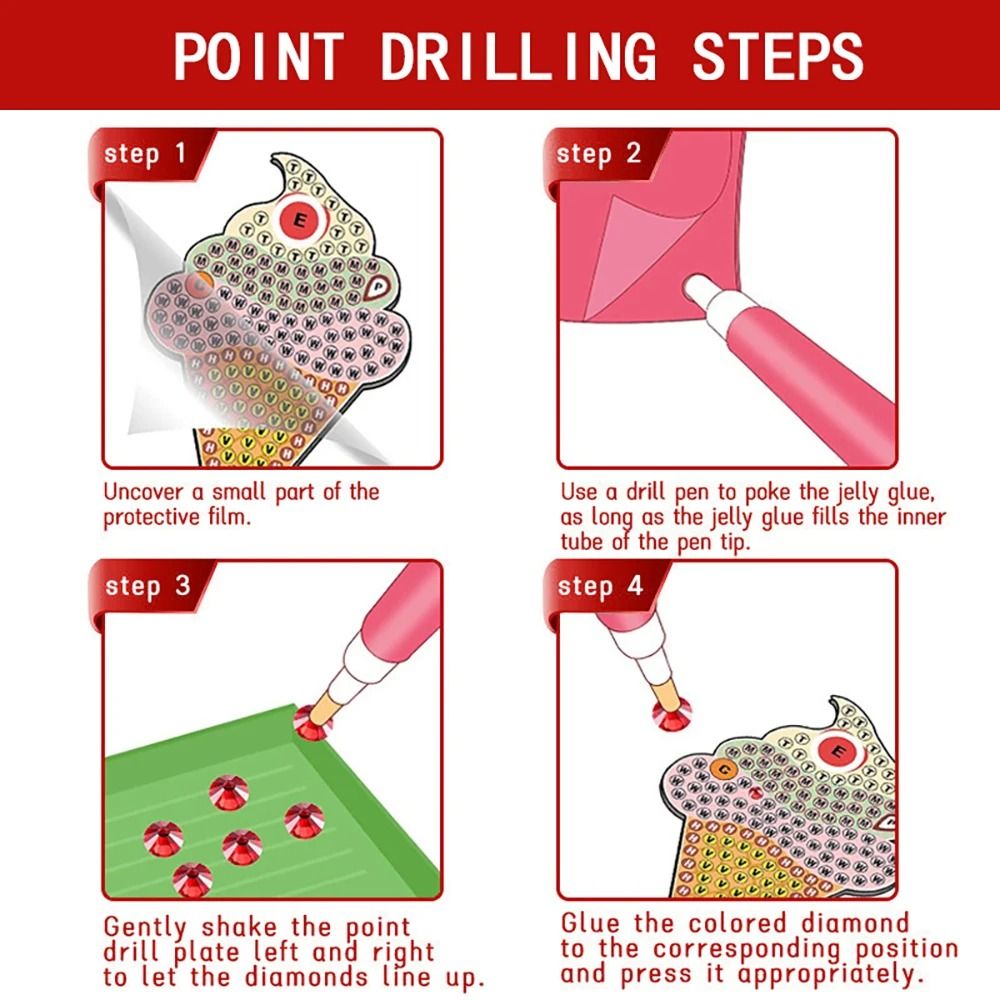 POINT DRILLING STEPS

step 1

Uncover a small part of the protective film.

step 2

Use a drill pen to poke the jelly glue, as long as the jelly glue fills the inner tube of the pen tip.

step 3

Gently shake the point drill plate left and right to let the diamonds line up.

step 4

Glue the colored diamond to the corresponding position and press it appropriately.