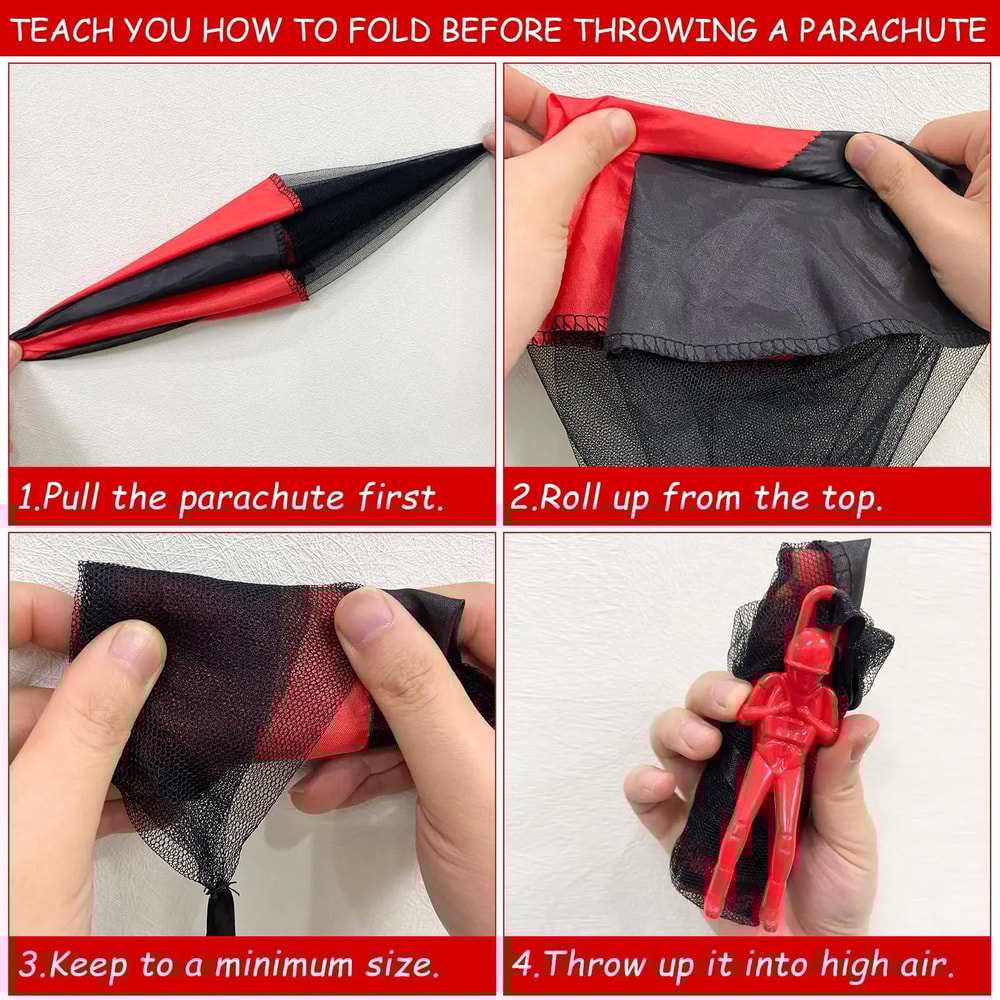 TEACH YOU HOW TO FOLD BEFORE THROWING A PARACHUTE

1.Pull the parachute first.

2.Roll up from the top.

3.Keep to a minimum size.

4.Throw up it into high air.