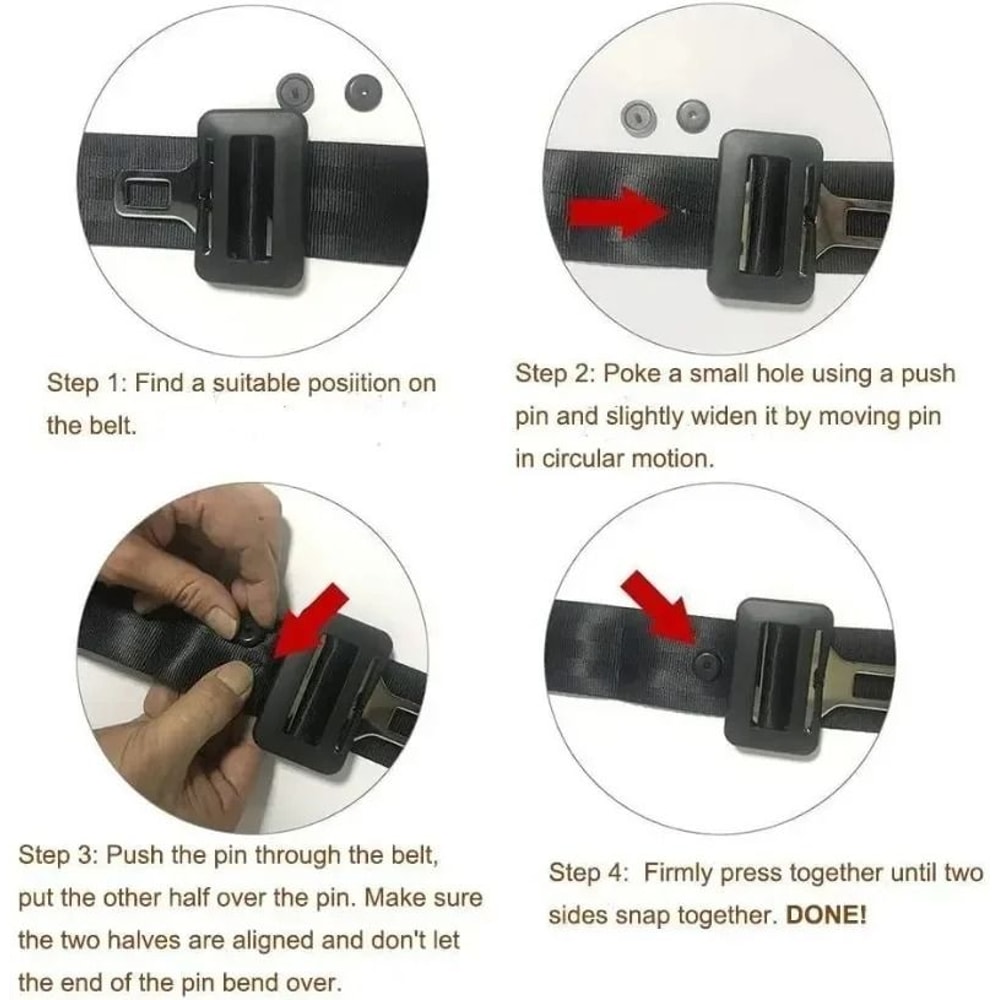 Step 1: Find a suitable posiition on the belt.

Step 2: Poke a small hole using a push pin and slightly widen it by moving pin in circular motion.

Step 3: Push the pin through the belt, put the other half over the pin. Make sure the two halves are aligned and don't let the end of the pin bend over.

Step 4: Firmly press together until two sides snap together. DONE!