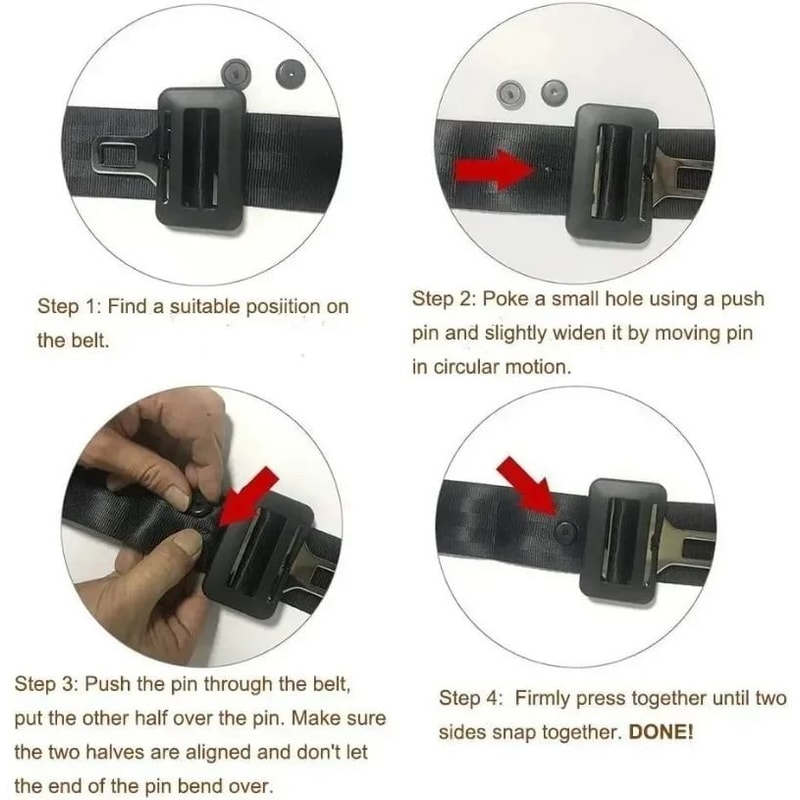 Step 1: Find a suitable posiition on the belt.

Step 2: Poke a small hole using a push pin and slightly widen it by moving pin in circular motion.

Step 3: Push the pin through the belt, put the other half over the pin. Make sure the two halves are aligned and don't let the end of the pin bend over.

Step 4: Firmly press together until two sides snap together. DONE!