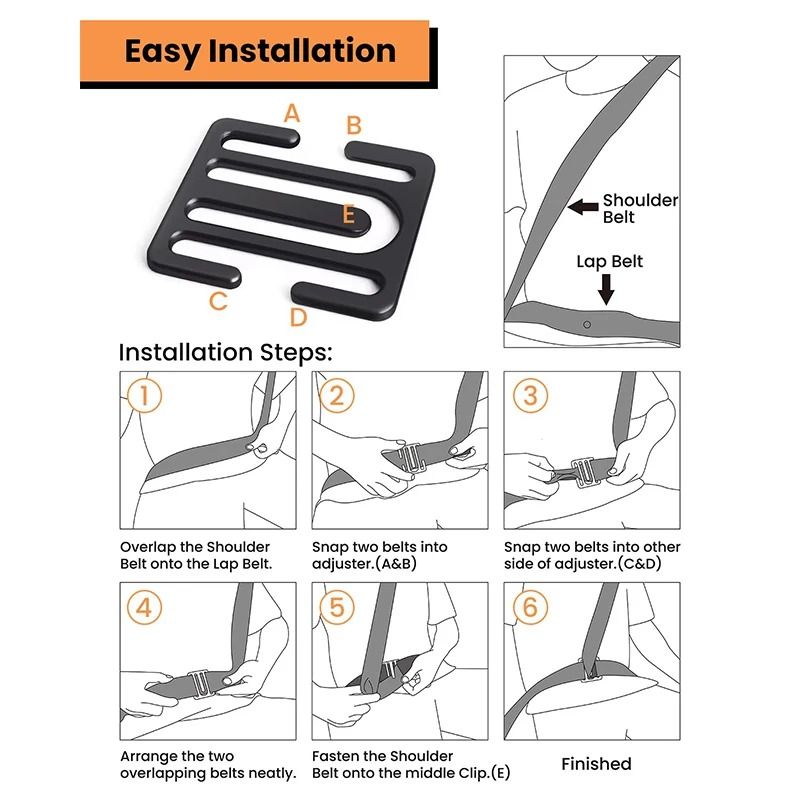 Easy Installation

A
B
E
C
D

Shoulder Belt

Lap Belt

Installation Steps:

1
Overlap the Shoulder Belt onto the Lap Belt.

2
Snap two belts into adjuster.(A&B)

3
Snap two belts into other side of adjuster.(C&D)

4
Arrange the two overlapping belts neatly.

5
Fasten the Shoulder Belt onto the middle Clip.(E)

6
Finished