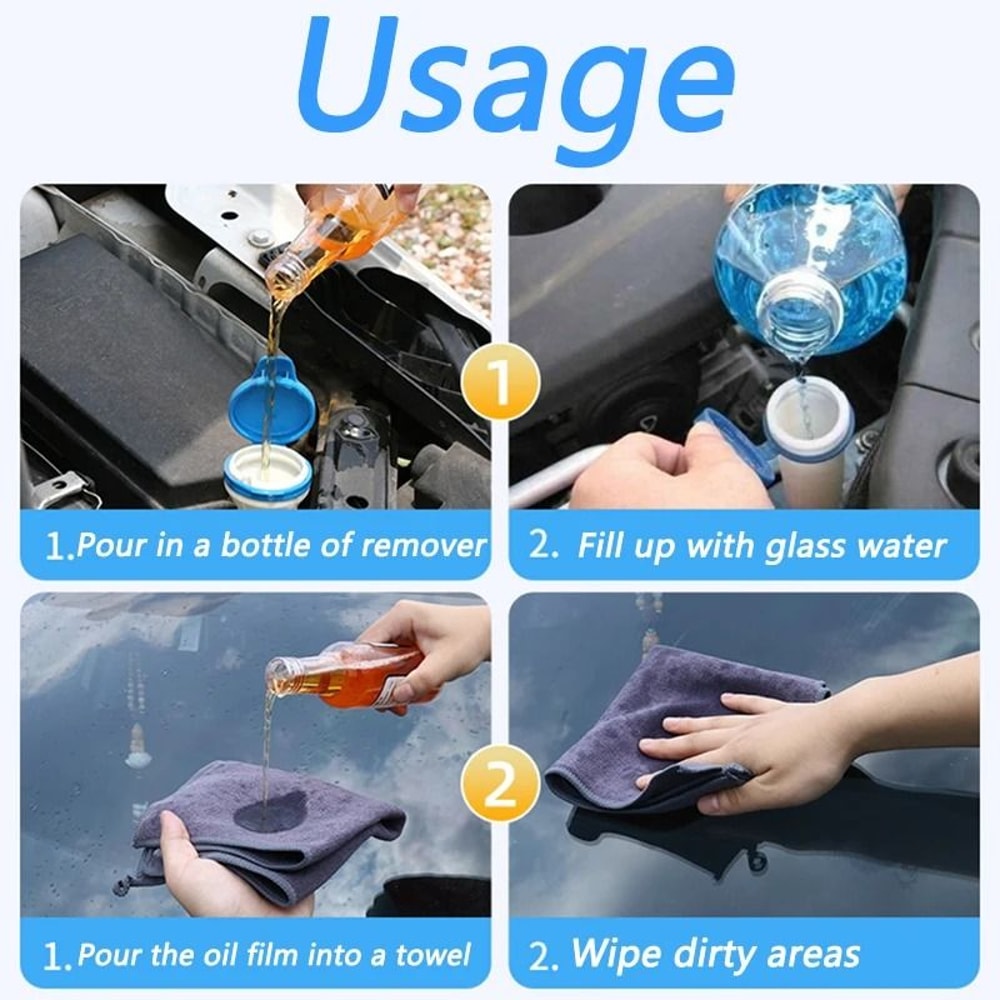 Usage

1

1.Pour in a bottle of remover

2. Fill up with glass water

2

1.Pour the oil film into a towel

2. Wipe dirty areas