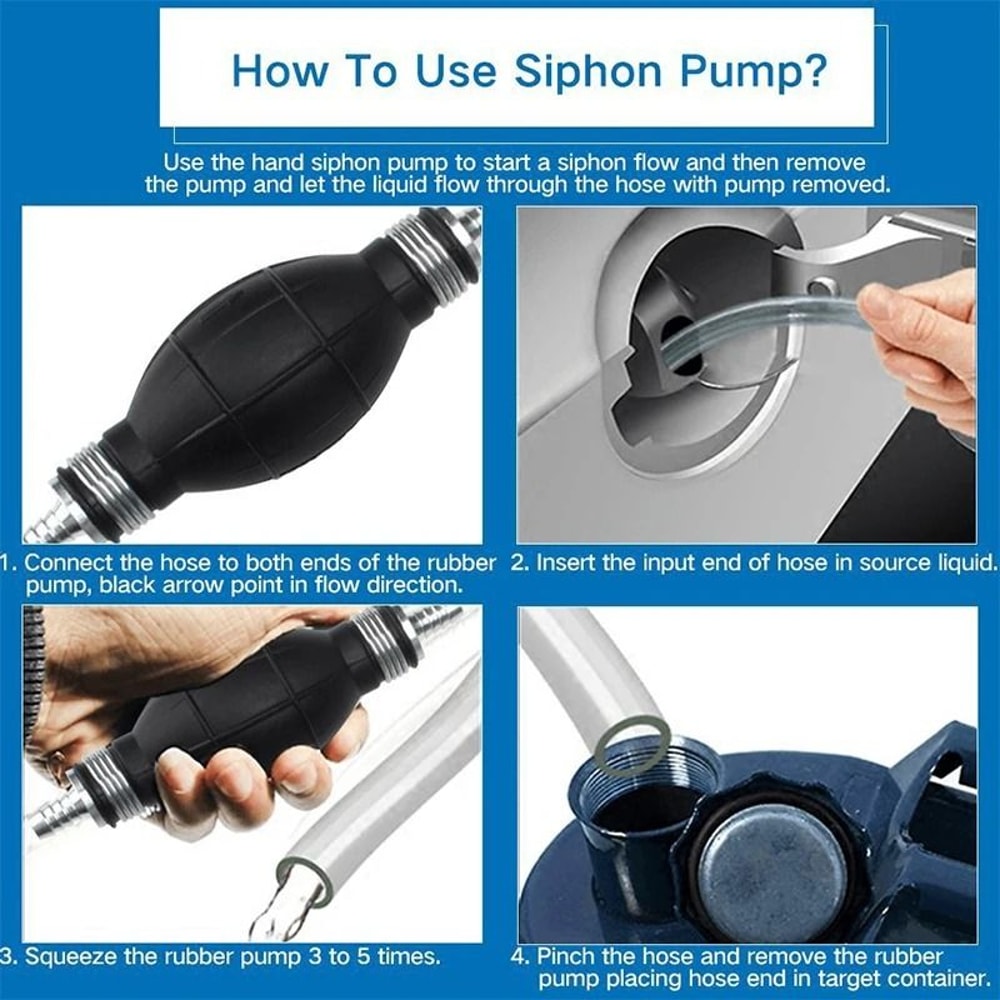 How To Use Siphon Pump?

Use the hand siphon pump to start a siphon flow and then remove the pump and let the liquid flow through the hose with pump removed.

1. Connect the hose to both ends of the rubber pump, black arrow point in flow direction.

2. Insert the input end of hose in source liquid.

3. Squeeze the rubber pump 3 to 5 times.

4. Pinch the hose and remove the rubber pump placing hose end in target container.