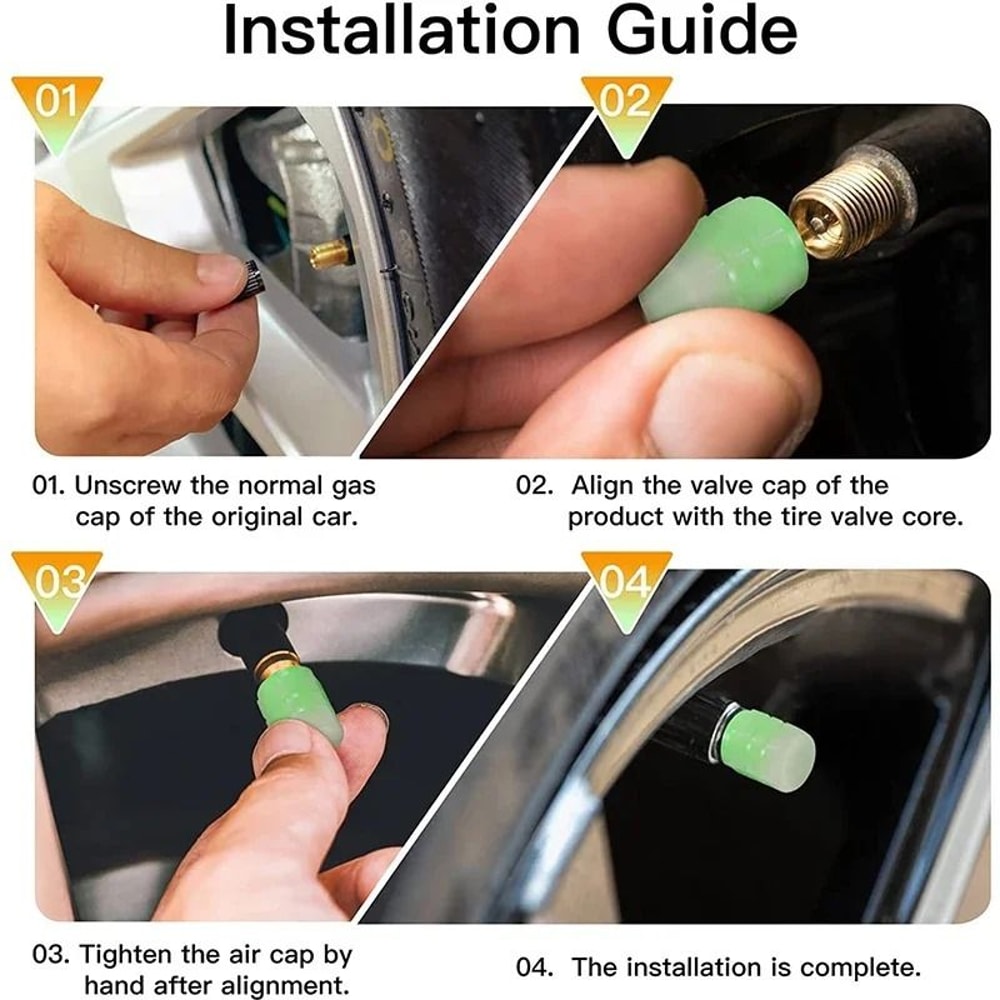 Installation Guide

01

02

01. Unscrew the normal gas cap of the original car.

02. Align the valve cap of the product with the tire valve core.

03

04

03. Tighten the air cap by hand after alignment.

04. The installation is complete.