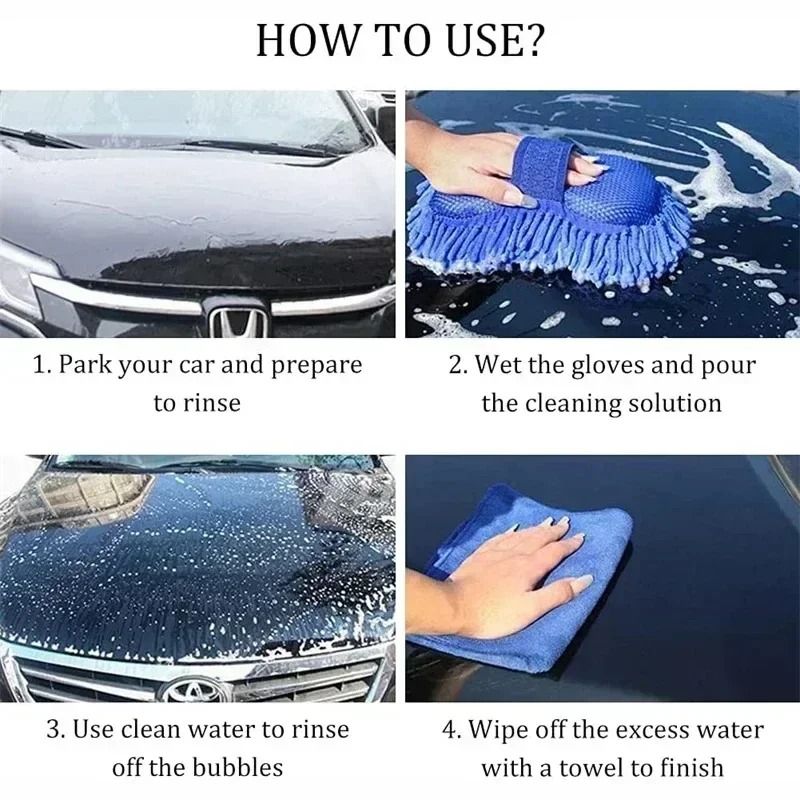 HOW TO USE?

1. Park your car and prepare to rinse

2. Wet the gloves and pour the cleaning solution

3. Use clean water to rinse off the bubbles

4. Wipe off the excess water with a towel to finish