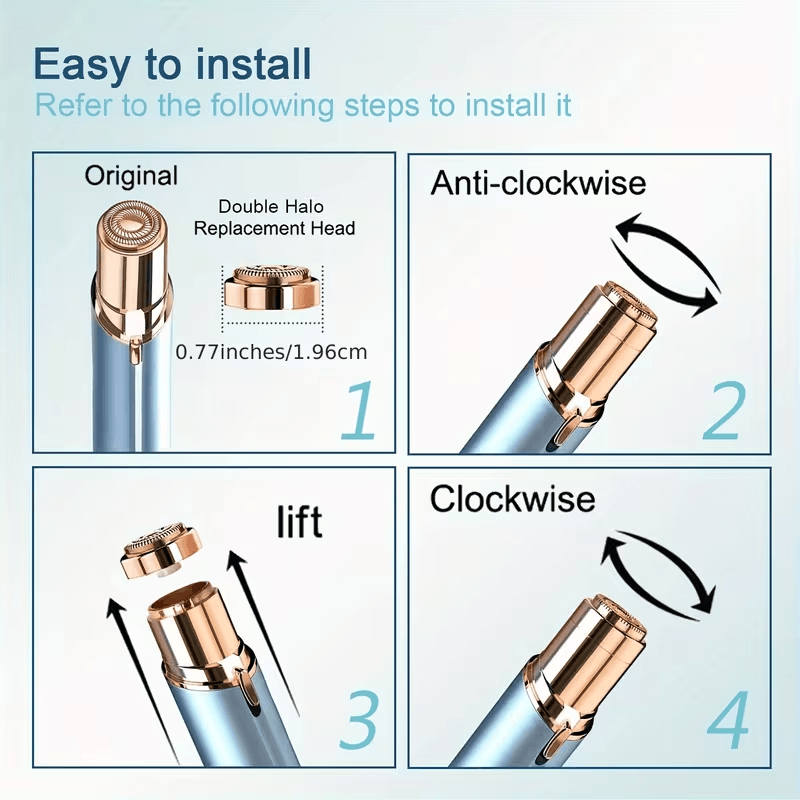 Easy to install
Refer to the following steps to install it

Original
Double Halo Replacement Head
0.77inches/1.96cm
1

Anti-clockwise
2

lift
3

Clockwise
4