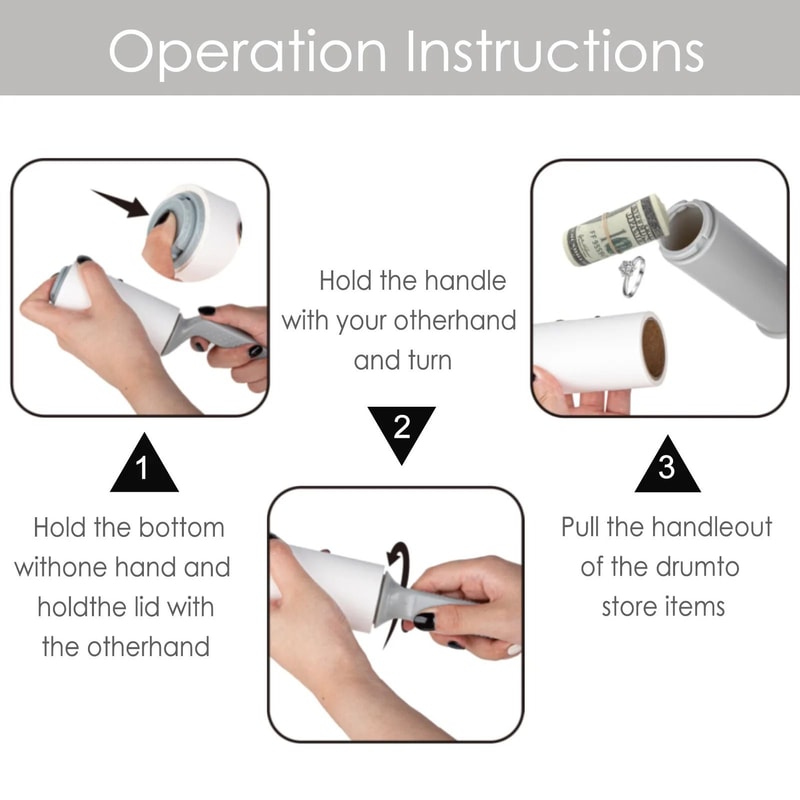 Operation Instructions

1

Hold the bottom withone hand and holdthe lid with the otherhand

Hold the handle with your otherhand and turn

2

3

Pull the handleout of the drumto store items