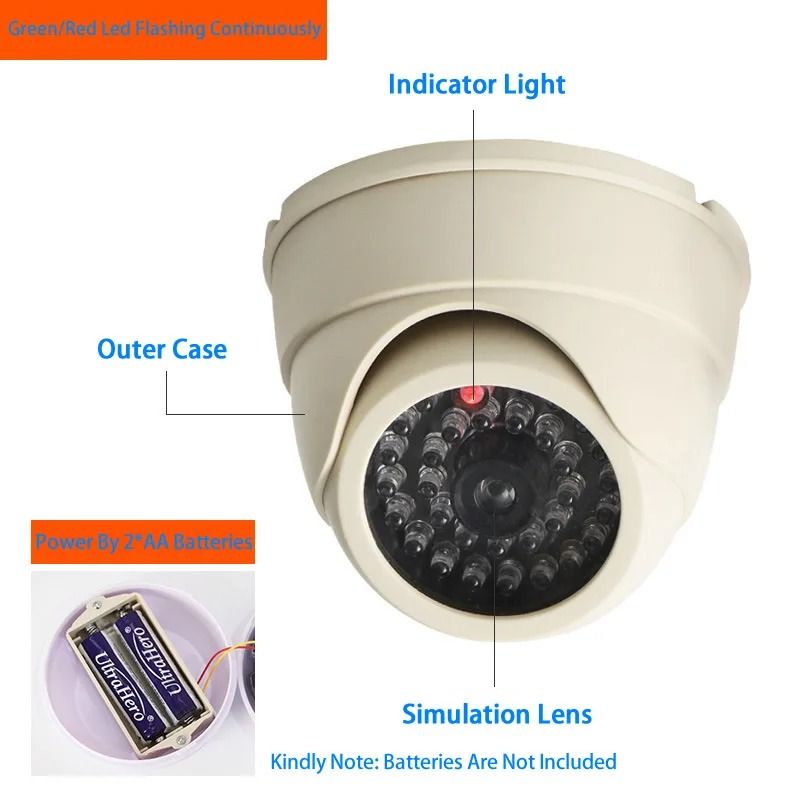 Green/Red Led Flashing Continuously

Indicator Light

Outer Case

Power By 2*AA Batteries

UltraHero

UltraHero

Simulation Lens

Kindly Note: Batteries Are Not Included