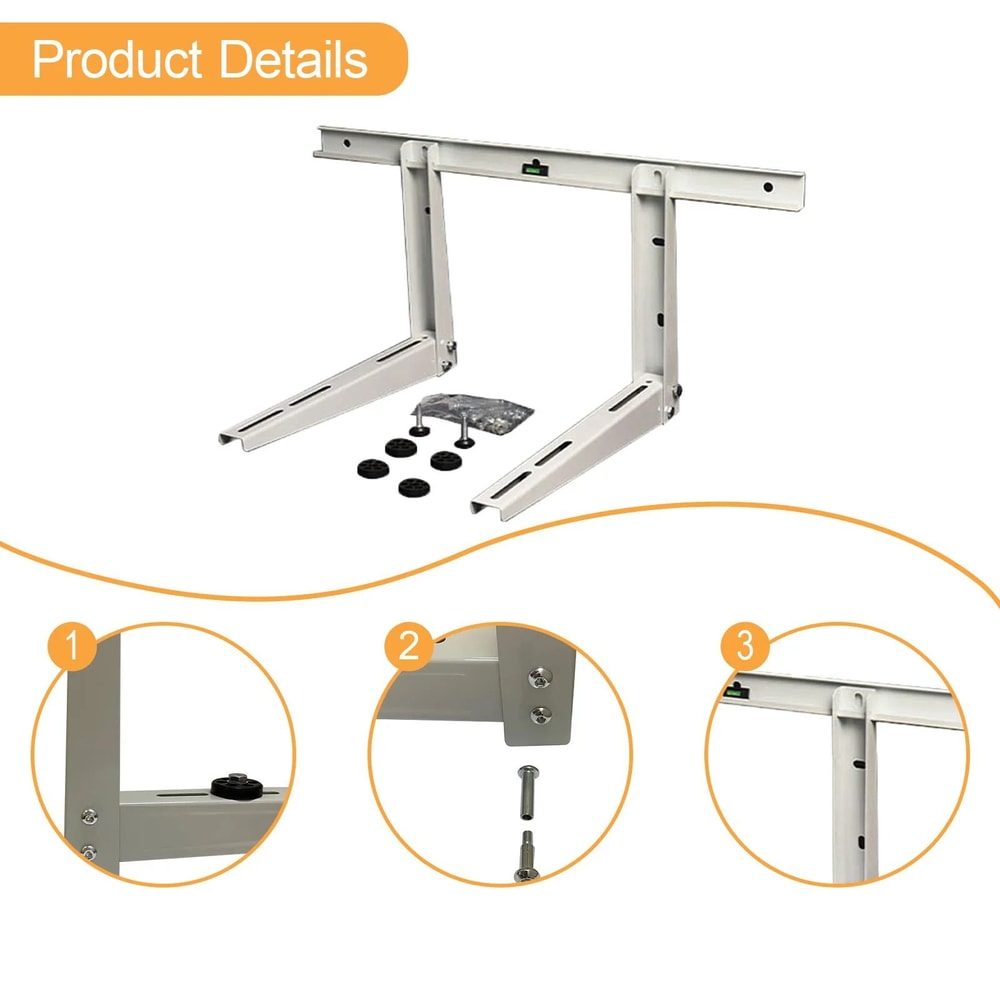 Product Details

1

2

3