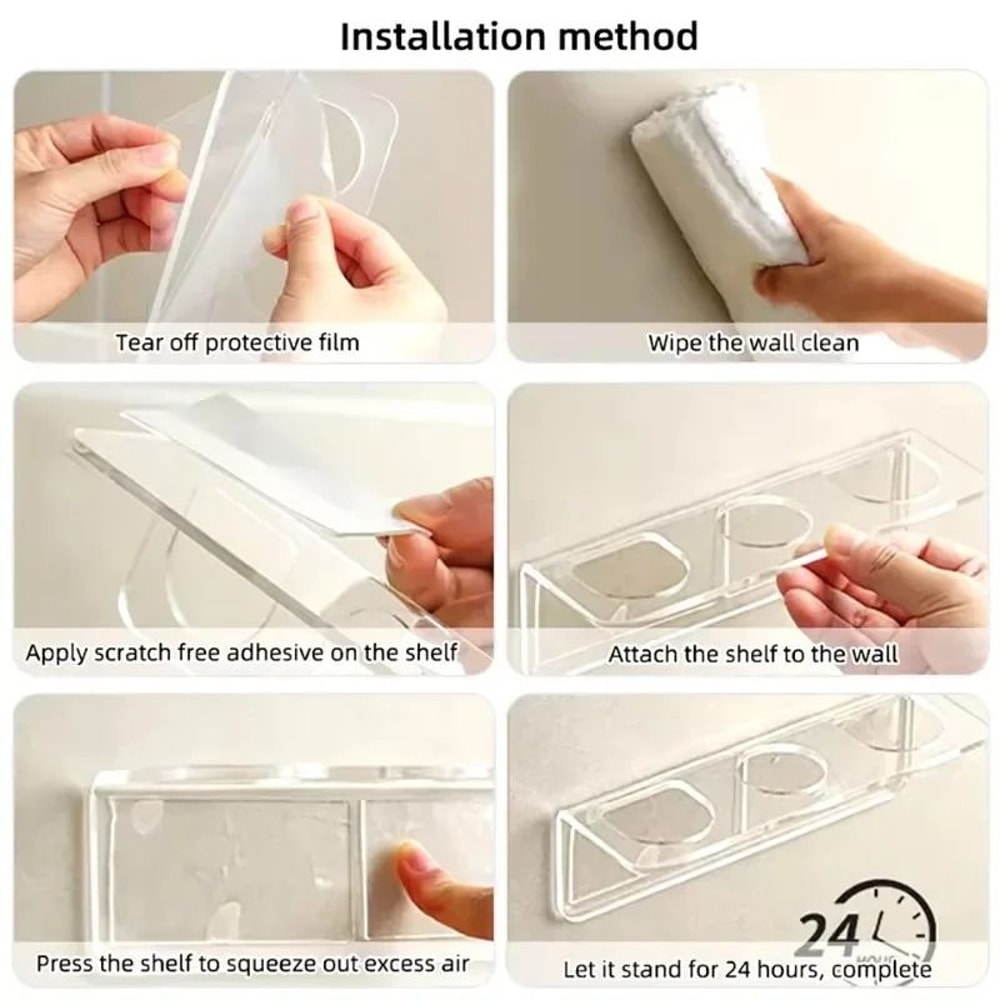 Installation method

Tear off protective film

Wipe the wall clean

Apply scratch free adhesive on the shelf

Attach the shelf to the wall

Press the shelf to squeeze out excess air

24 HOUR

Let it stand for 24 hours, complete