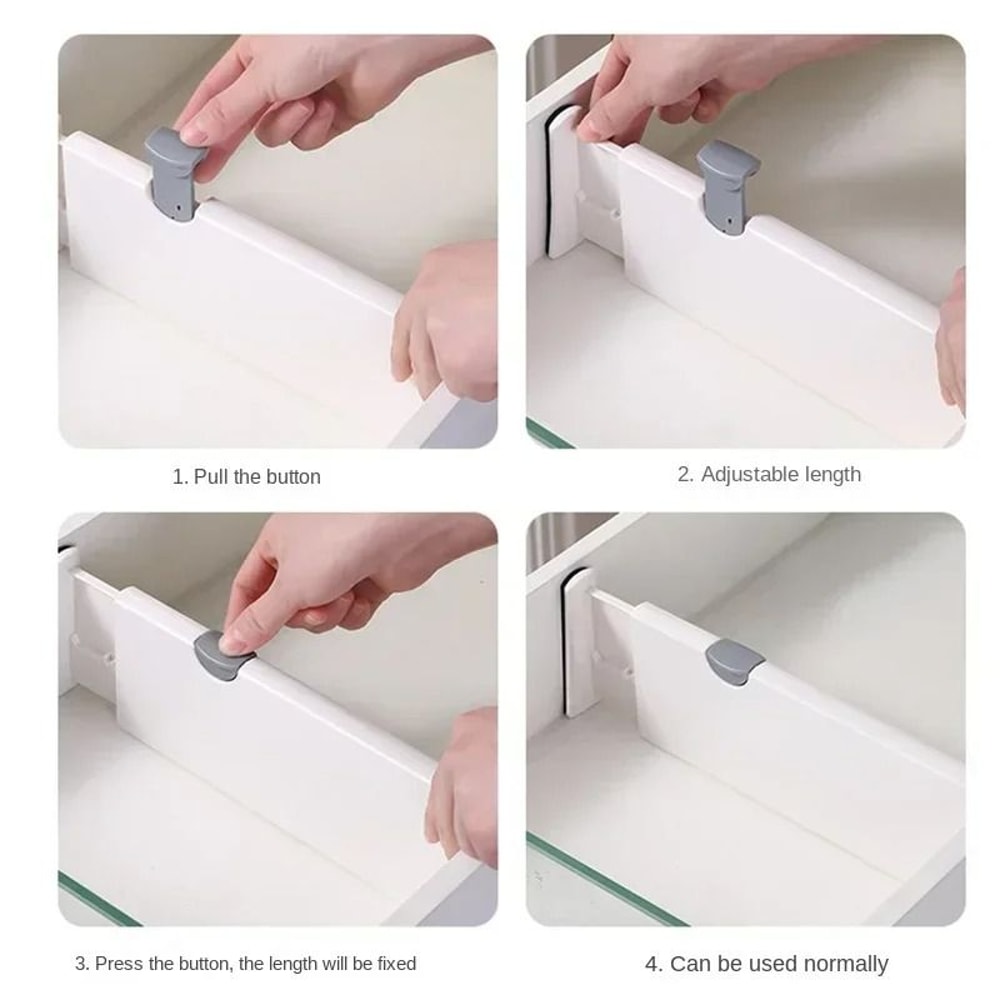 1. Pull the button

2. Adjustable length

3. Press the button, the length will be fixed

4. Can be used normally