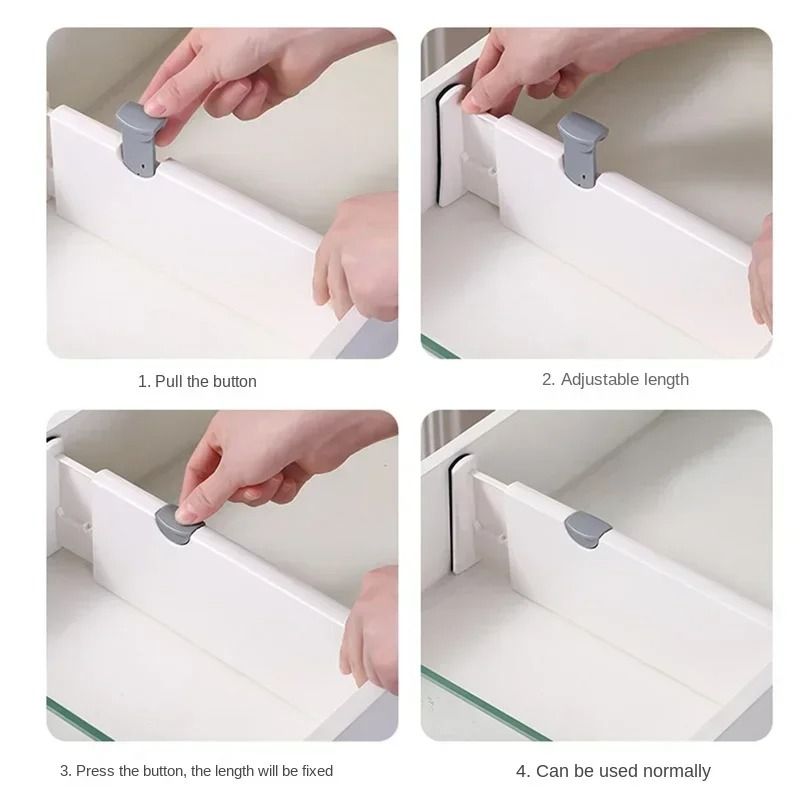 1. Pull the button

2. Adjustable length

3. Press the button, the length will be fixed

4. Can be used normally