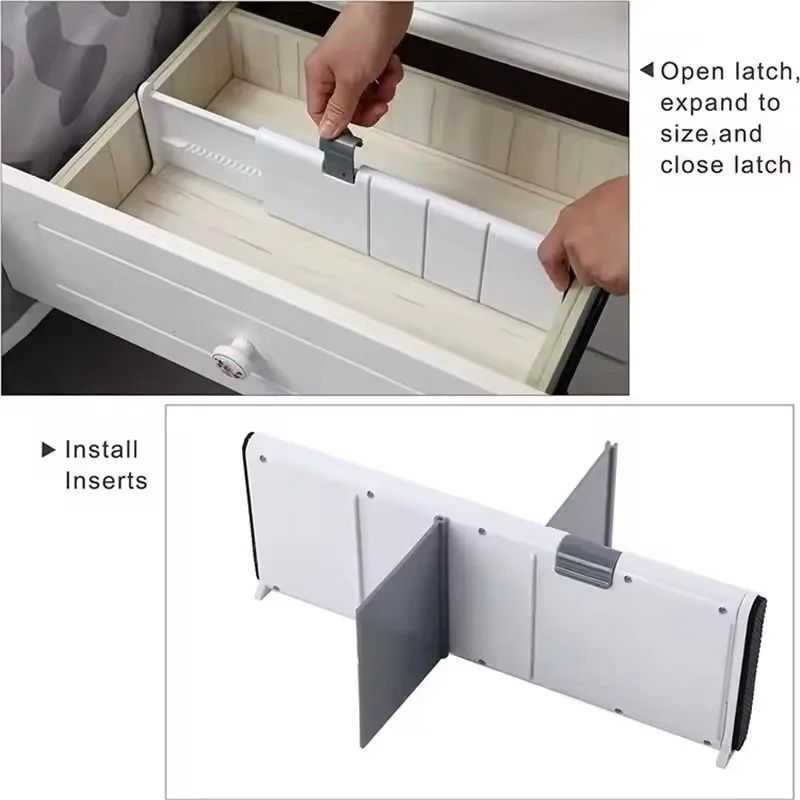 ◀ Open latch, expand to size,and close latch

▶ Install Inserts