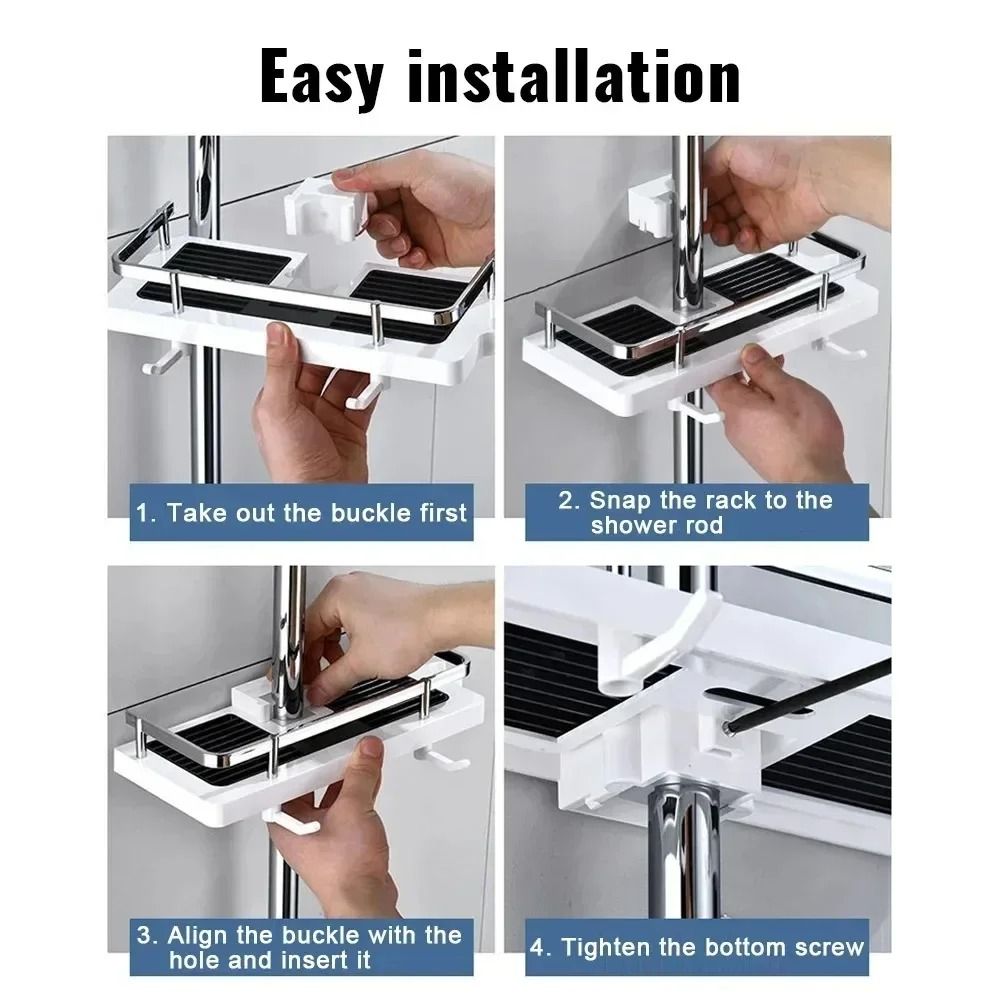 Easy installation

1. Take out the buckle first

2. Snap the rack to the shower rod

3. Align the buckle with the hole and insert it

4. Tighten the bottom screw