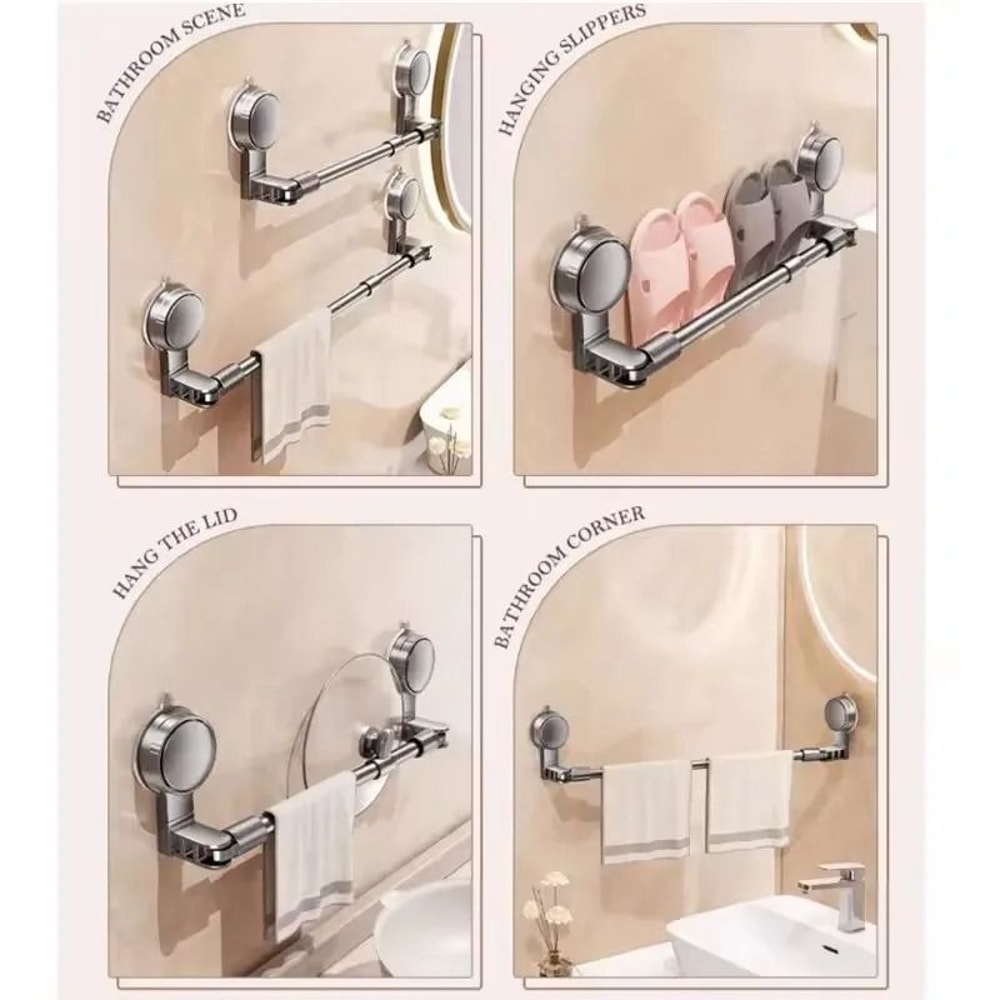 BATHROOM SCENE

HANGING SLIPPERS

HANG THE LID

BATHROOM CORNER