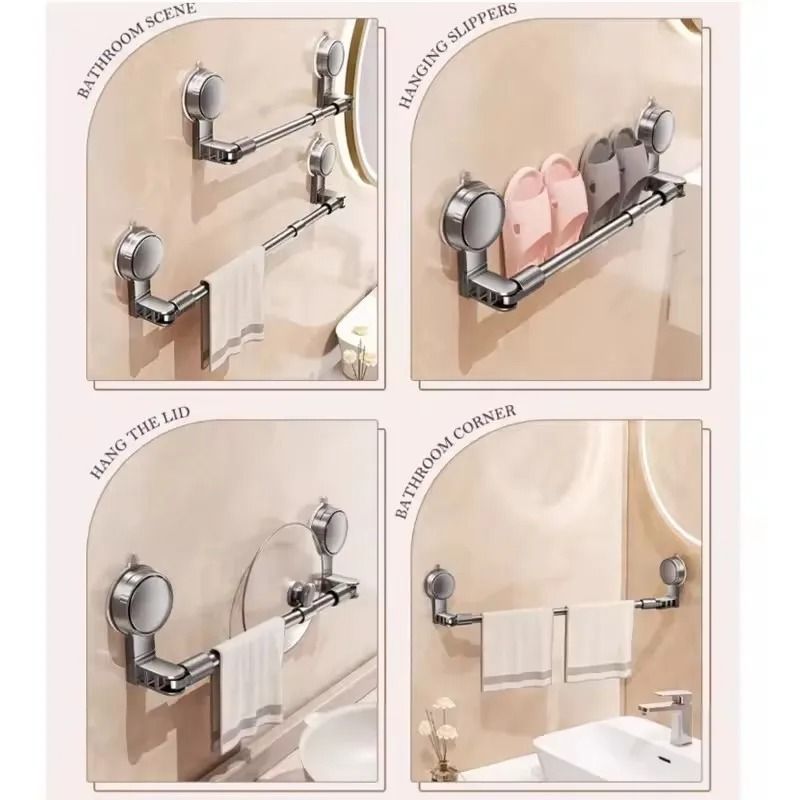 BATHROOM SCENE

HANGING SLIPPERS

HANG THE LID

BATHROOM CORNER