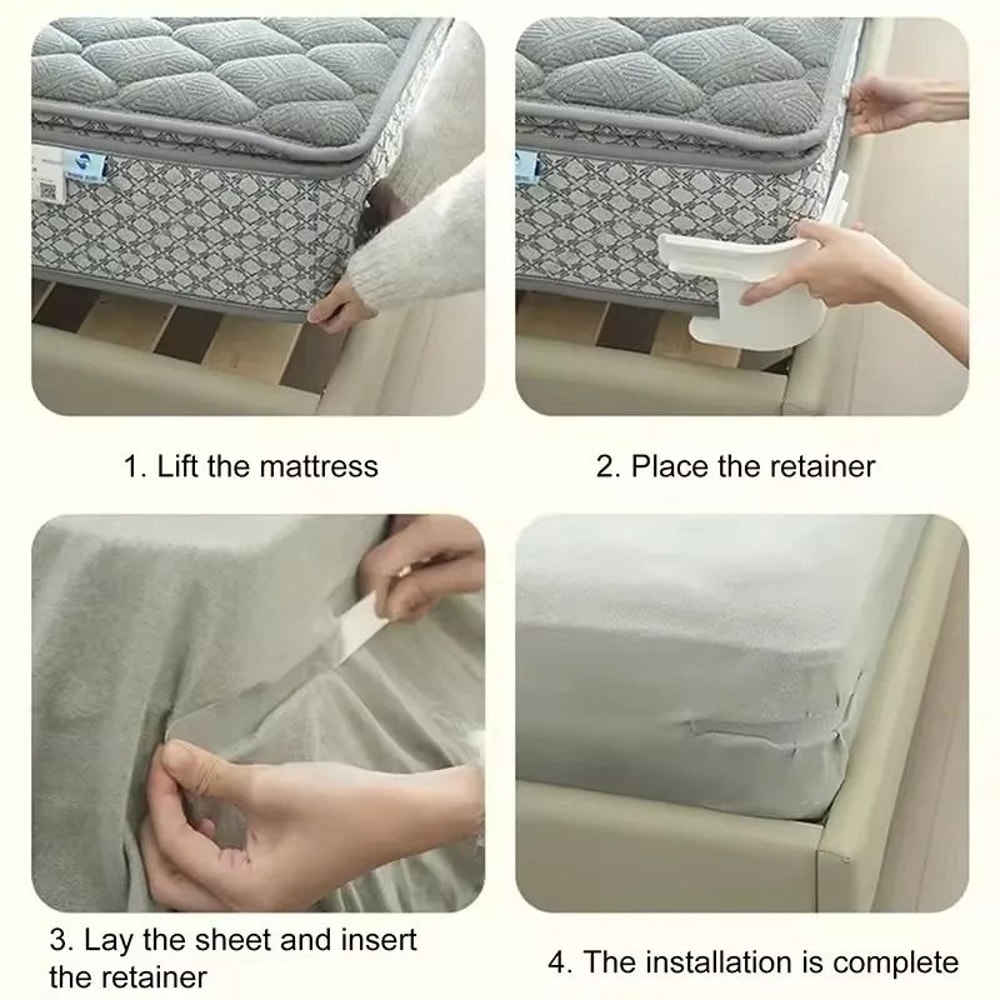 1. Lift the mattress

2. Place the retainer

3. Lay the sheet and insert the retainer

4. The installation is complete