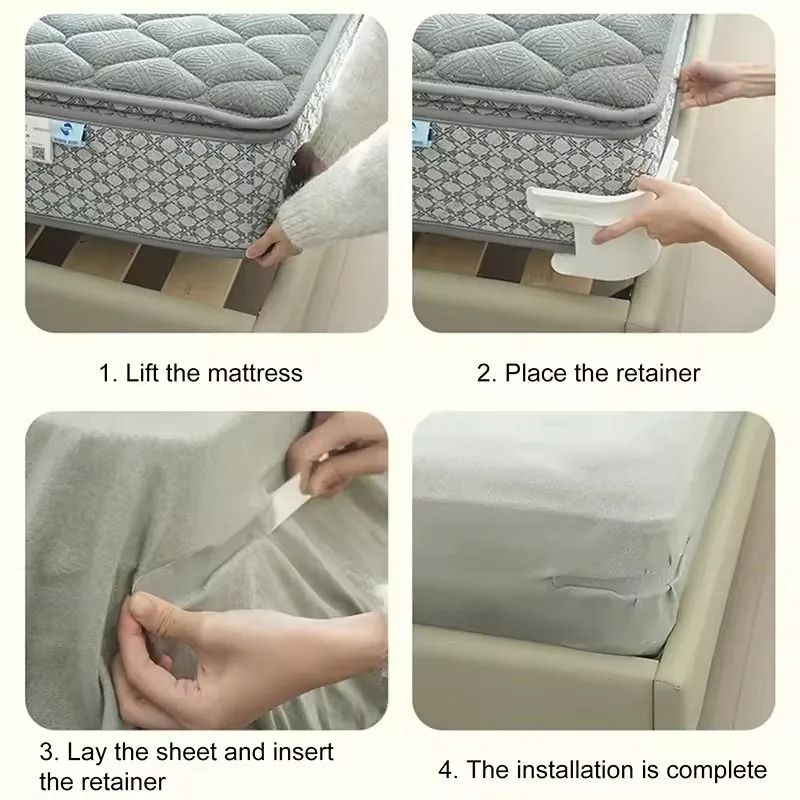 1. Lift the mattress

2. Place the retainer

3. Lay the sheet and insert the retainer

4. The installation is complete