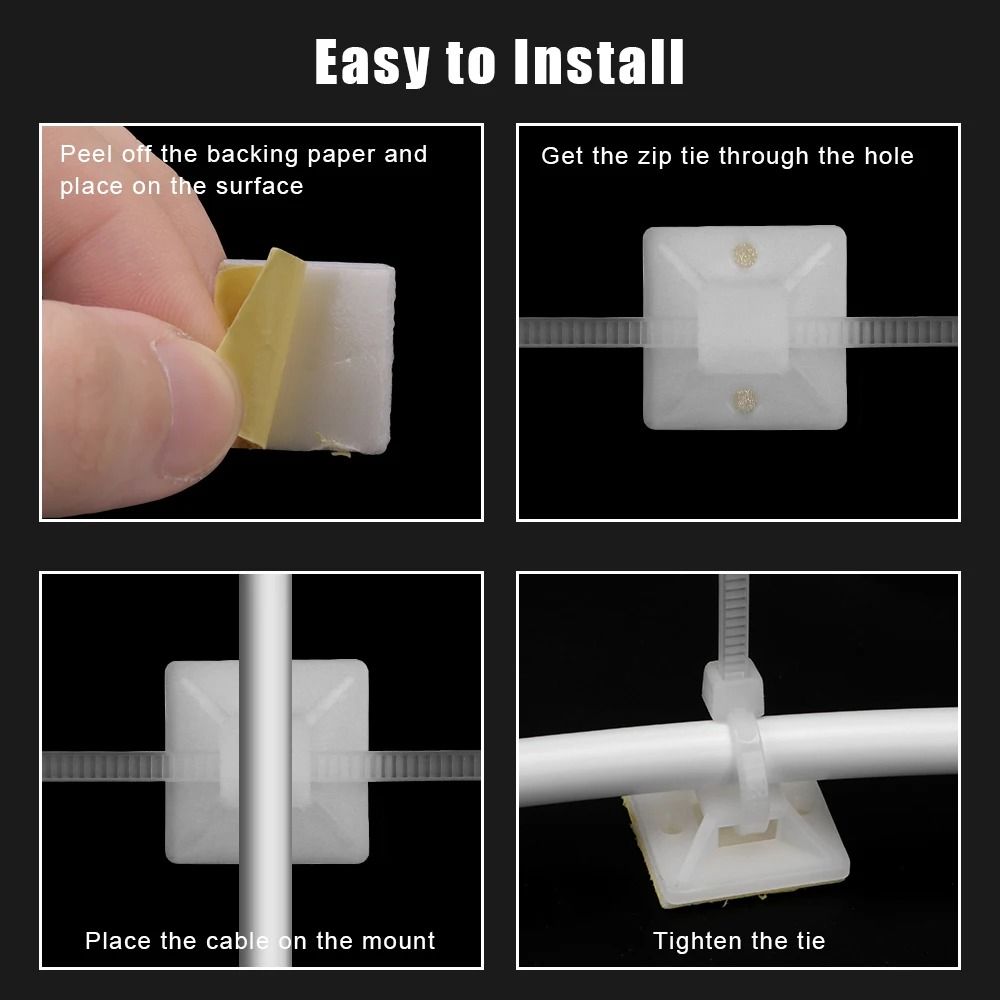 Easy to Install

Peel off the backing paper and place on the surface

Get the zip tie through the hole

Place the cable on the mount

Tighten the tie