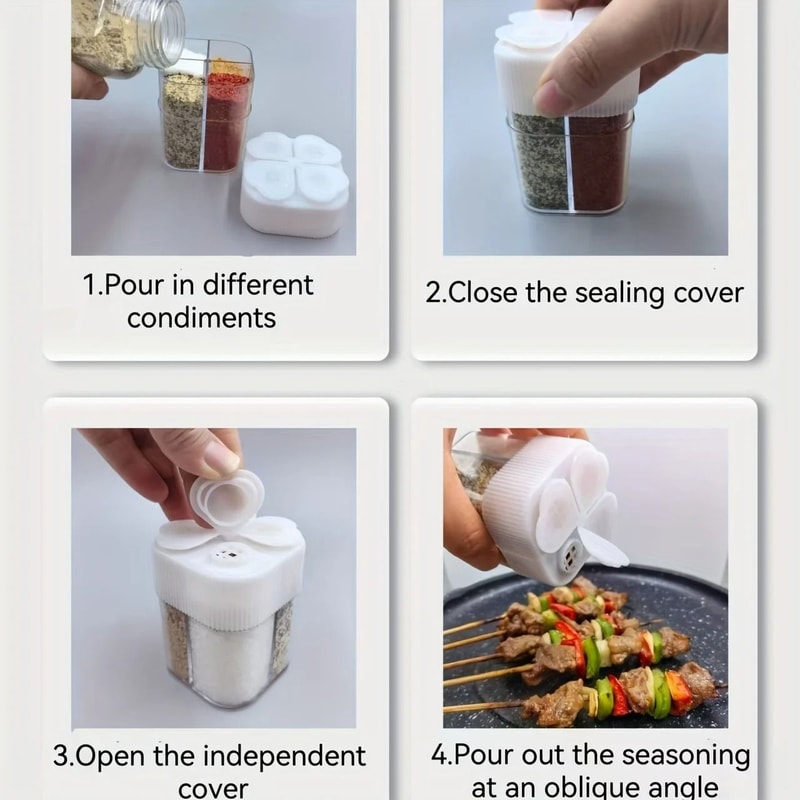 1.Pour in different condiments

2.Close the sealing cover

3.Open the independent cover

4.Pour out the seasoning at an oblique angle