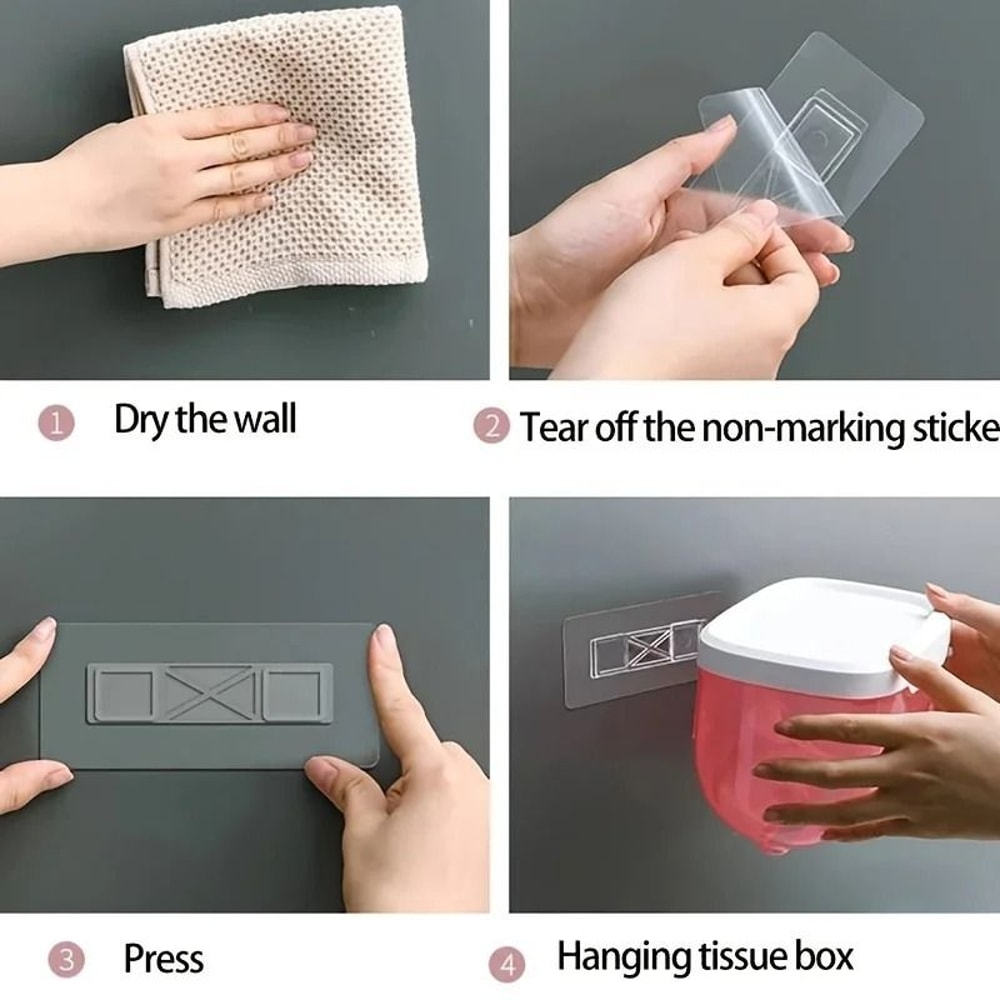 1 Dry the wall

2 Tear off the non-marking sticke

3 Press

4 Hanging tissue box